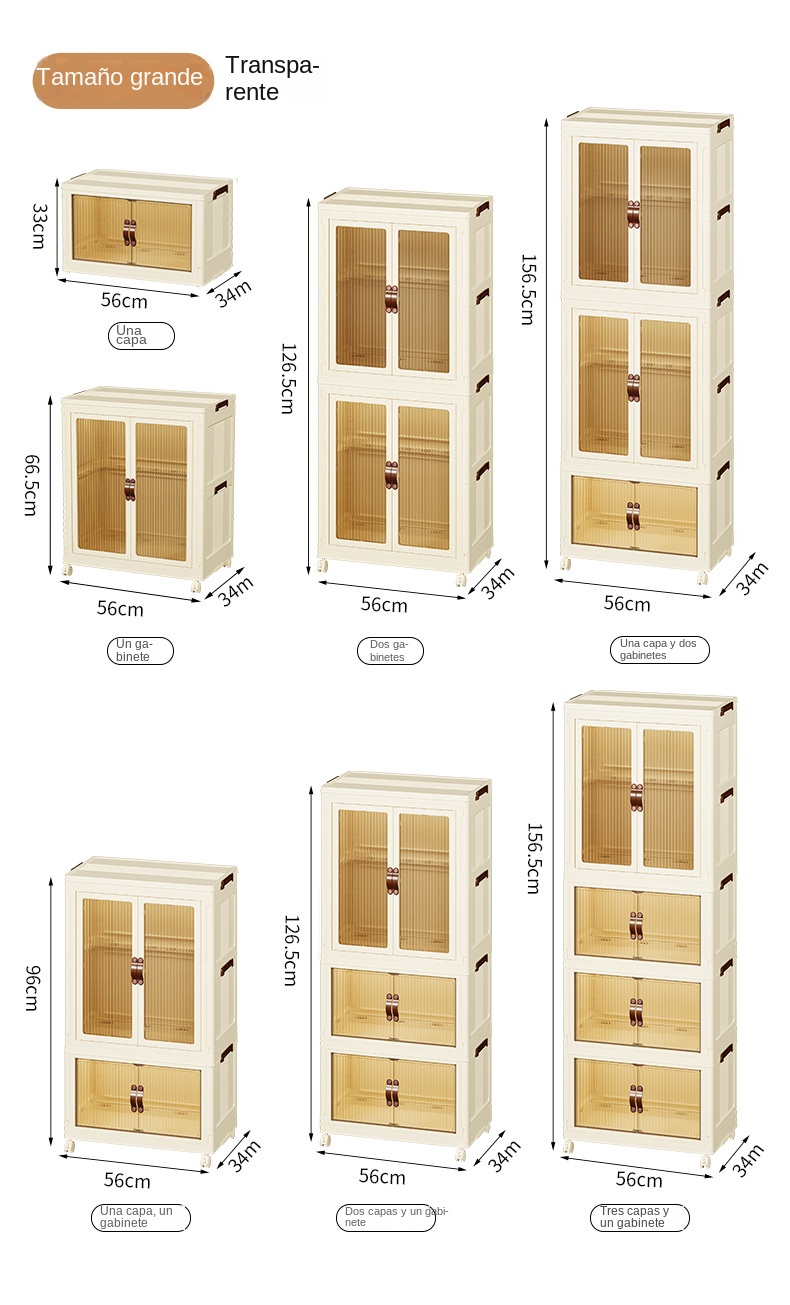 Tamaño grande

Transparente

33cm
56cm
34m
Una capa

66.5cm
56cm
34m
Un gabinete

126.5cm
56cm
34m
Dos gabinetes

156.5cm
56cm
34m
Una capa y dos gabinetes

96cm
56cm
34m
Una capa, un gabinete

126.5cm
56cm
34m
Dos capas y un gabinete

156.5cm
56cm
34m
Tres capas y un gabinete