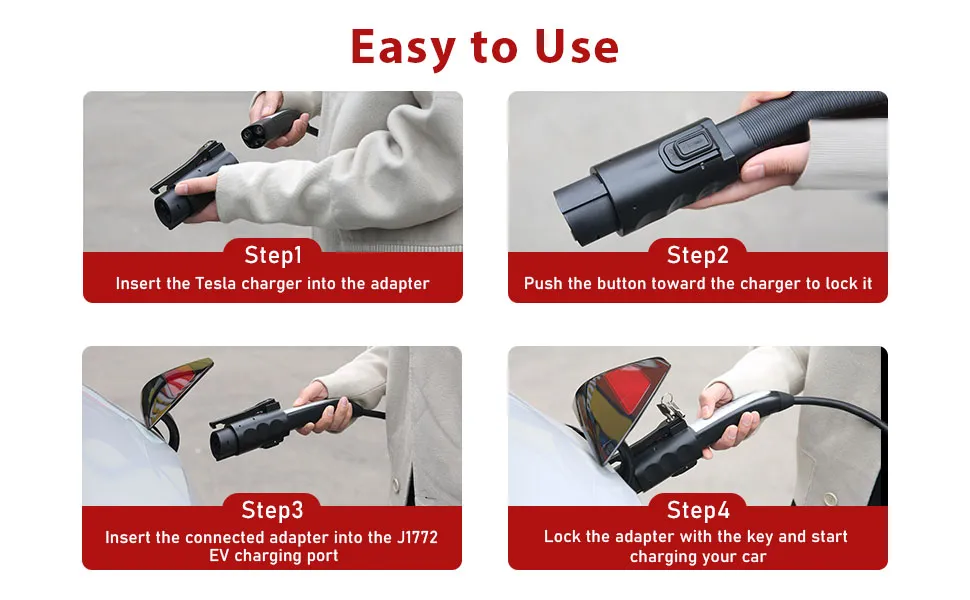 Easy to Use

Step1
Insert the Tesla charger into the adapter

Step2
Push the button toward the charger to lock it

Step3
Insert the connected adapter into the J1772 EV charging port

Step4
Lock the adapter with the key and start charging your car