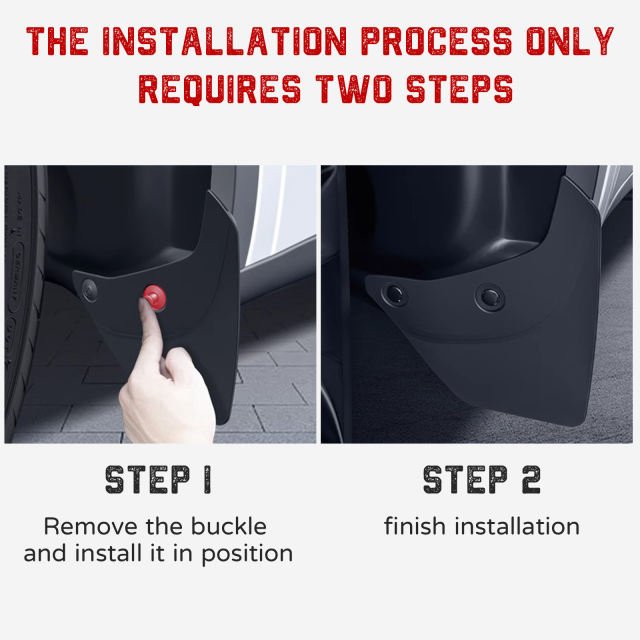 THE INSTALLATION PROCESS ONLY REQUIRES TWO STEPS

STEP 1

Remove the buckle and install it in position

STEP 2

finish installation