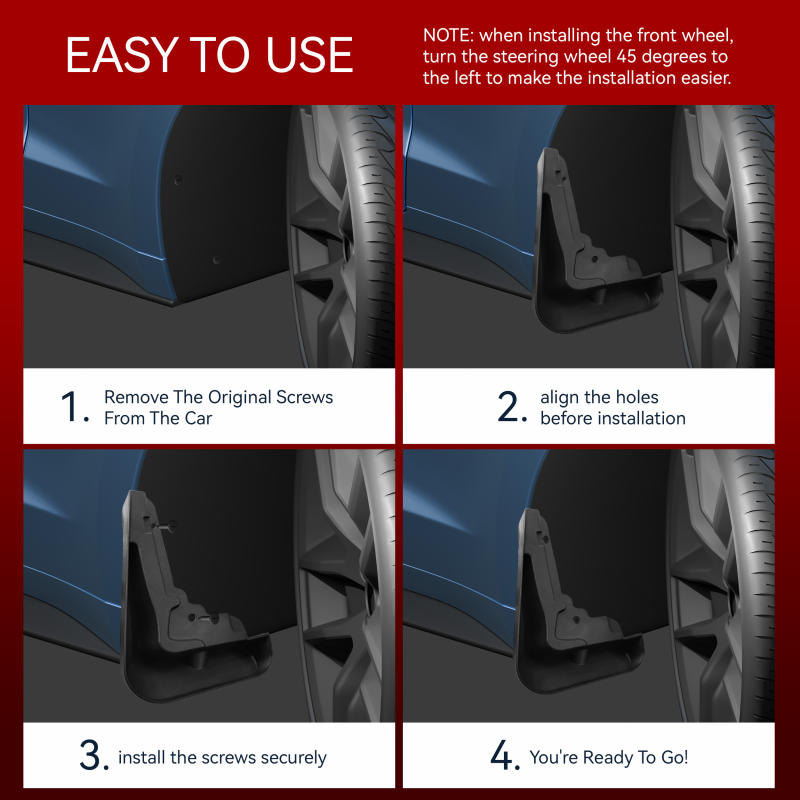 EASY TO USE

NOTE: when installing the front wheel, turn the steering wheel 45 degrees to the left to make the installation easier.

1. Remove The Original Screws From The Car

2. align the holes before installation

3. install the screws securely

4. You're Ready To Go!