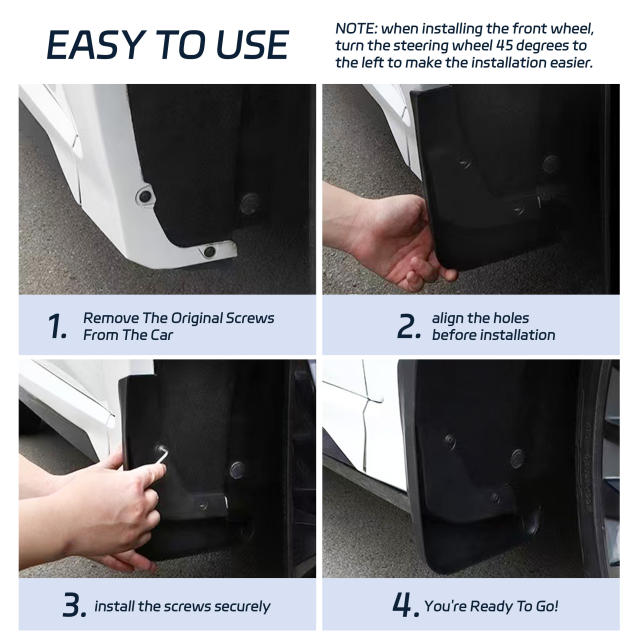 EASY TO USE

NOTE: when installing the front wheel, turn the steering wheel 45 degrees to the left to make the installation easier.

1. Remove The Original Screws From The Car

2. align the holes before installation

3. install the screws securely

4. You're Ready To Go!