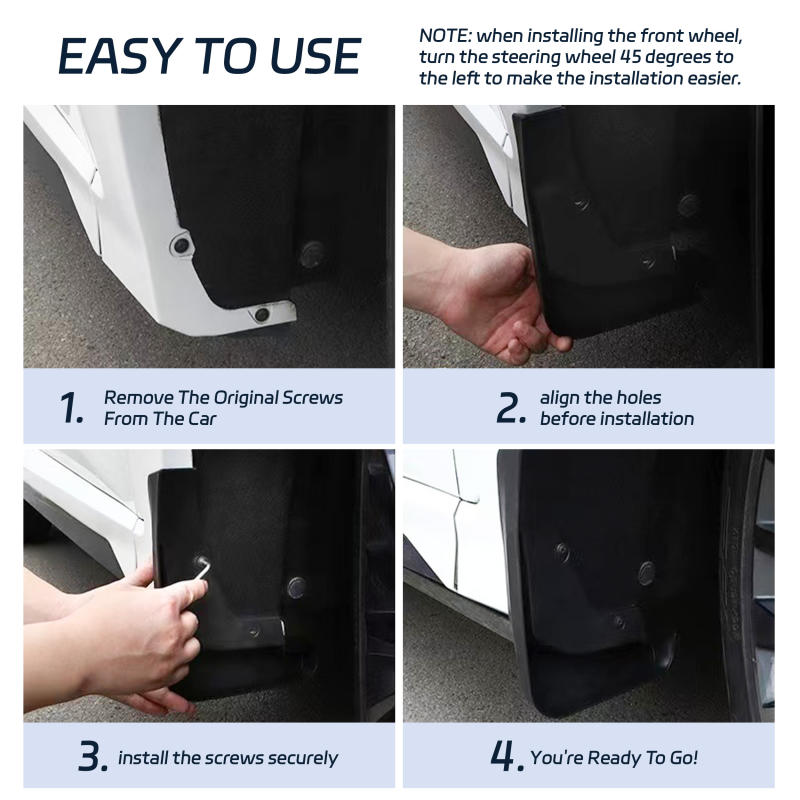 EASY TO USE

NOTE: when installing the front wheel, turn the steering wheel 45 degrees to the left to make the installation easier.

1. Remove The Original Screws From The Car

2. align the holes before installation

3. install the screws securely

4. You're Ready To Go!