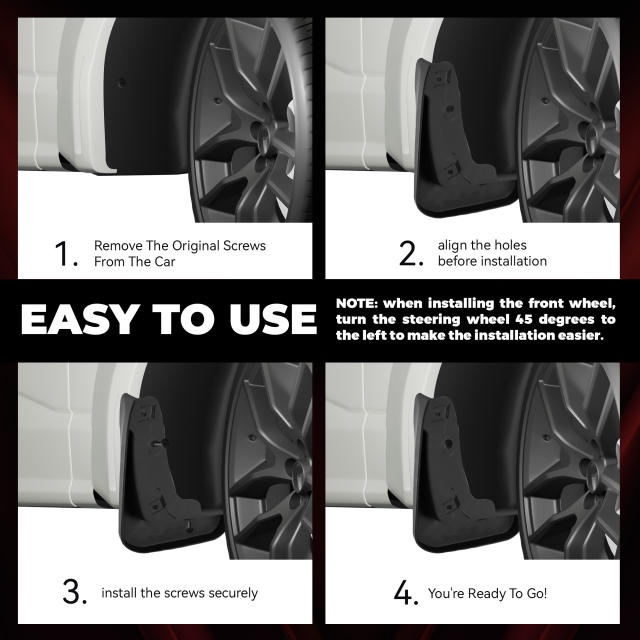 1. Remove The Original Screws From The Car

2. align the holes before installation

EASY TO USE

NOTE: when installing the front wheel, turn the steering wheel 45 degrees to the left to make the installation easier.

3. install the screws securely

4. You're Ready To Go!