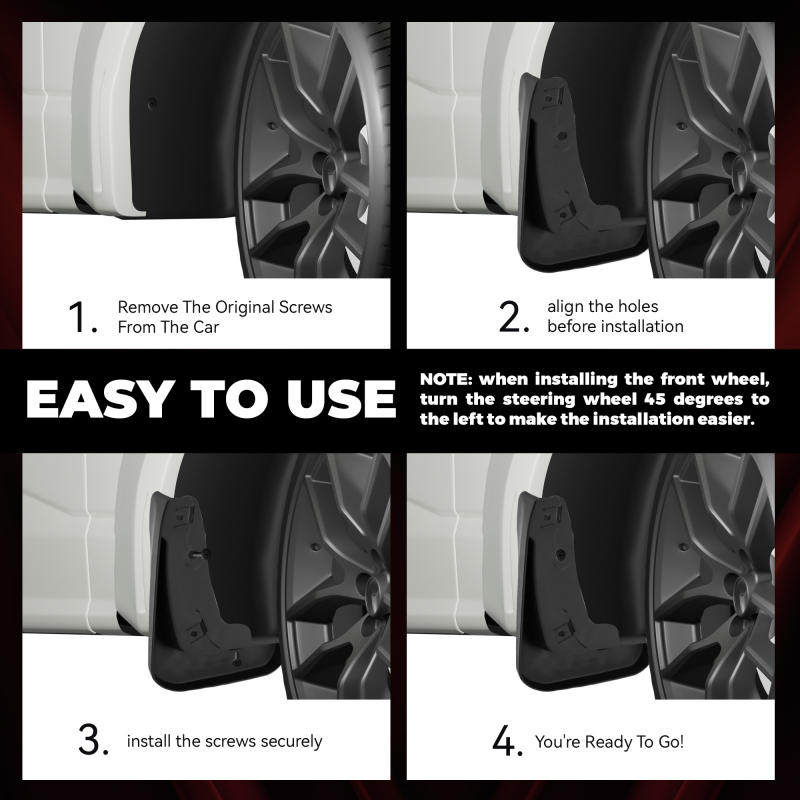 1. Remove The Original Screws From The Car

2. align the holes before installation

EASY TO USE

NOTE: when installing the front wheel, turn the steering wheel 45 degrees to the left to make the installation easier.

3. install the screws securely

4. You're Ready To Go!