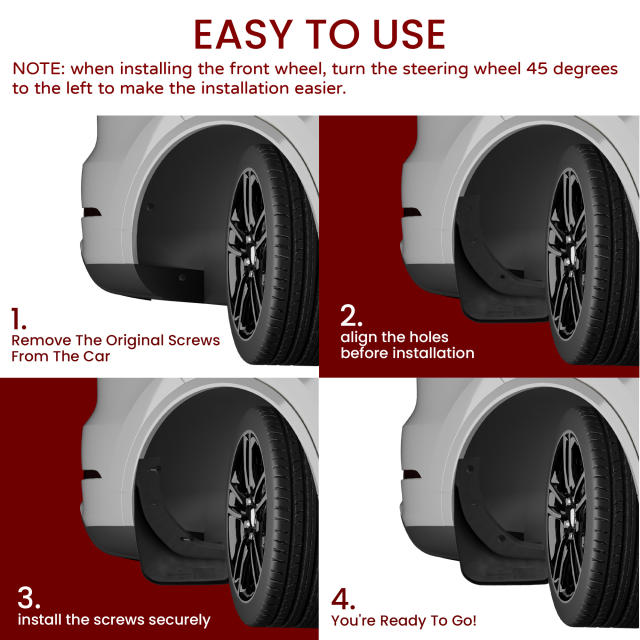 EASY TO USE

NOTE: when installing the front wheel, turn the steering wheel 45 degrees to the left to make the installation easier.

1.
Remove The Original Screws From The Car

2.
align the holes before installation

3.
install the screws securely

4.
You're Ready To Go!