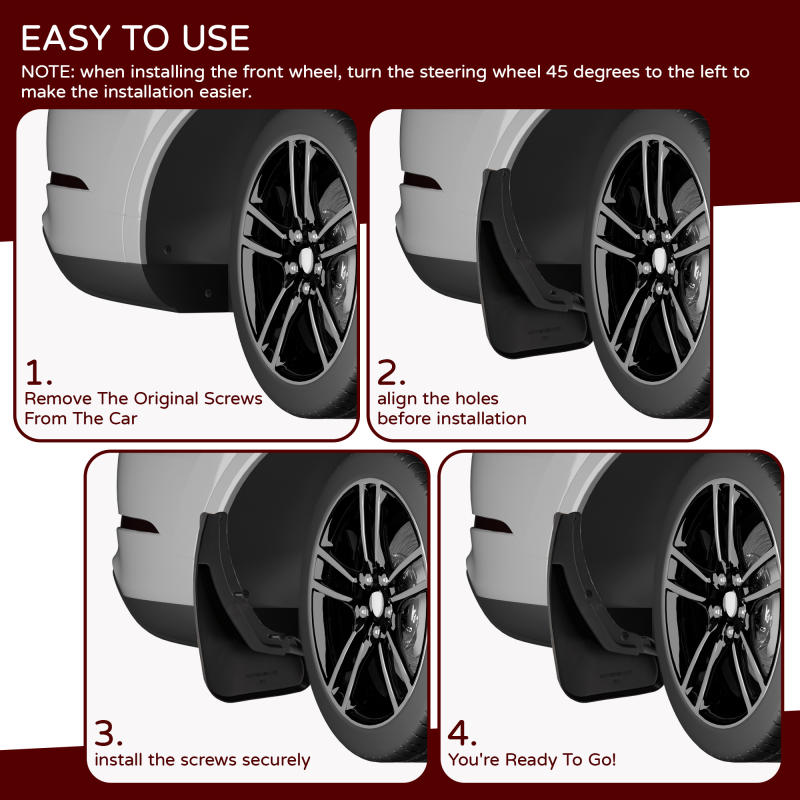 EASY TO USE

NOTE: when installing the front wheel, turn the steering wheel 45 degrees to the left to make the installation easier.

1.
Remove The Original Screws From The Car

2.
align the holes before installation

3.
install the screws securely

4.
You're Ready To Go!