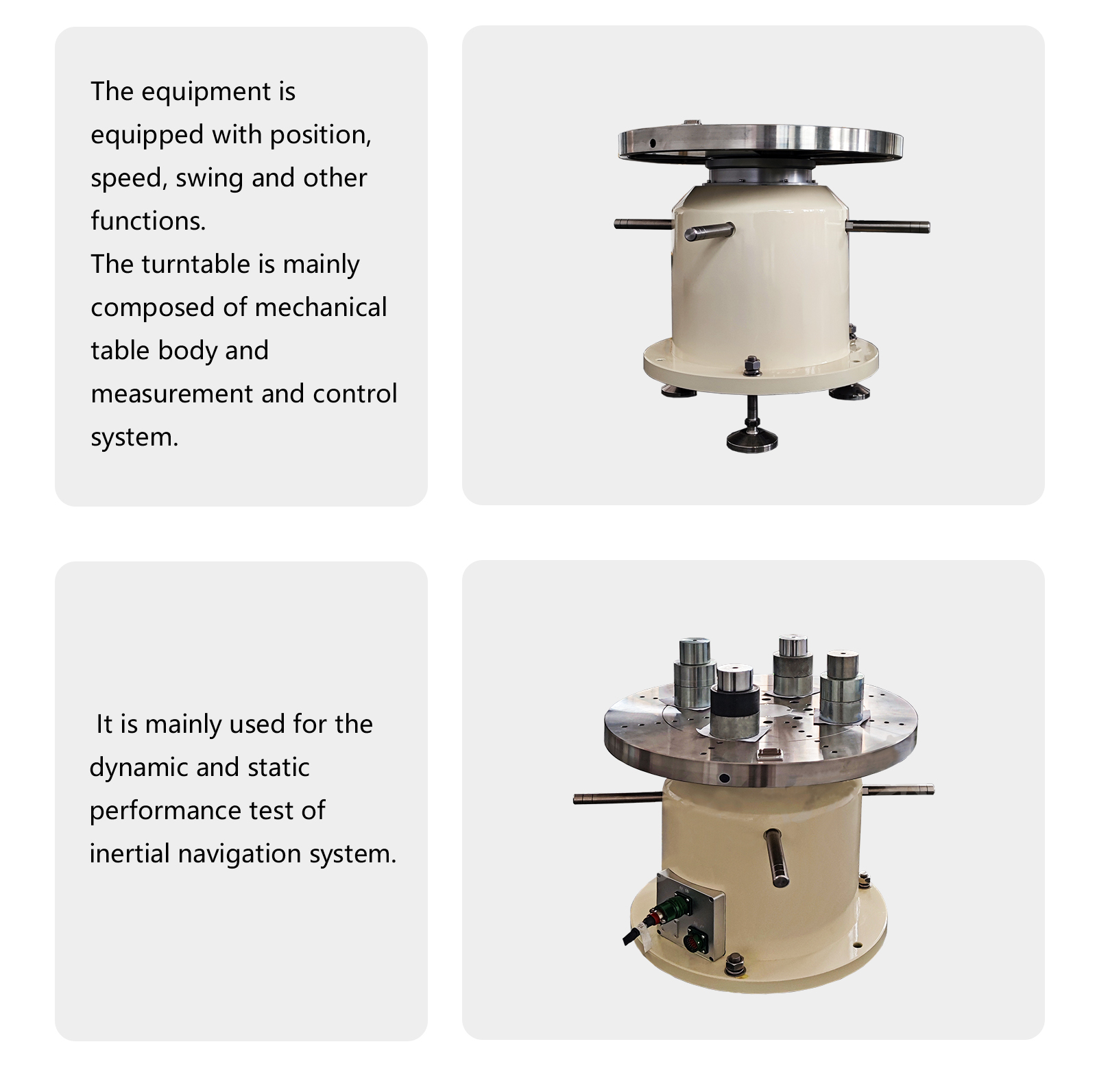 The equipment is equipped with position, speed, swing and other functions.
The turntable is mainly composed of mechanical table body and measurement and control system.

It is mainly used for the dynamic and static performance test of inertial navigation system.