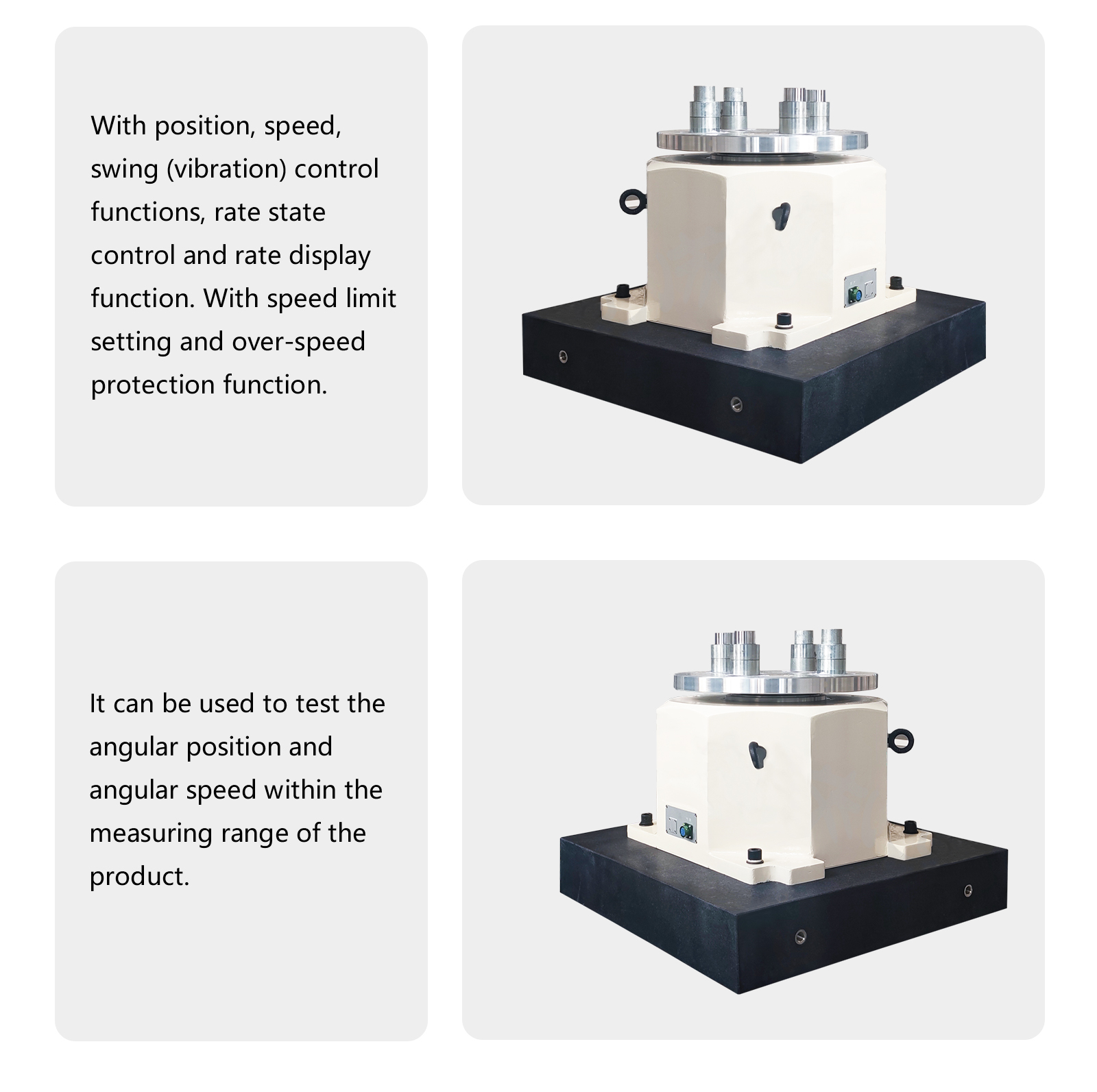 With position, speed, swing (vibration) control functions, rate state control and rate display function. With speed limit setting and over-speed protection function.

It can be used to test the angular position and angular speed within the measuring range of the product.