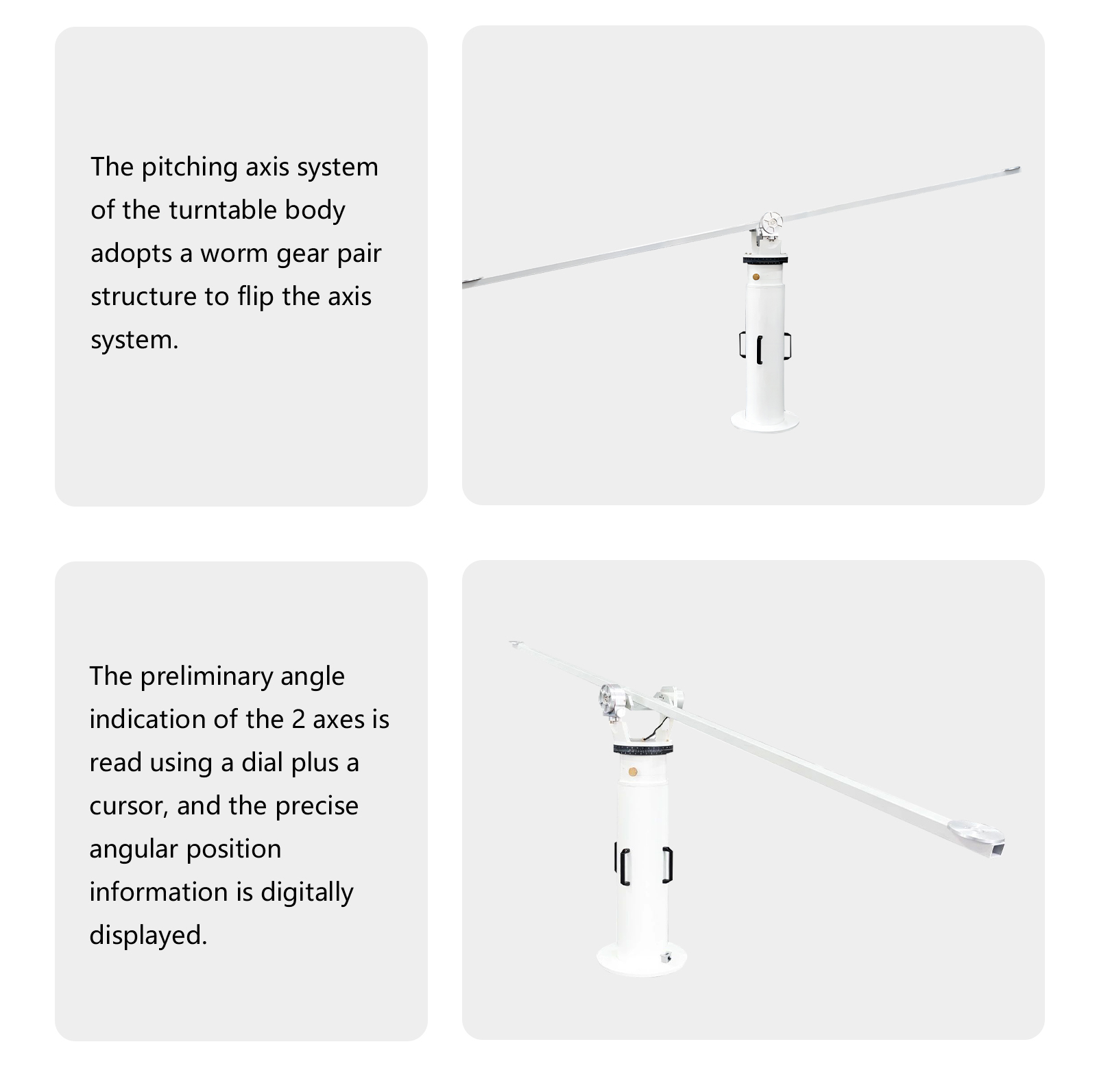 The pitching axis system of the turntable body adopts a worm gear pair structure to flip the axis system.

The preliminary angle indication of the 2 axes is read using a dial plus a cursor, and the precise angular position information is digitally displayed.