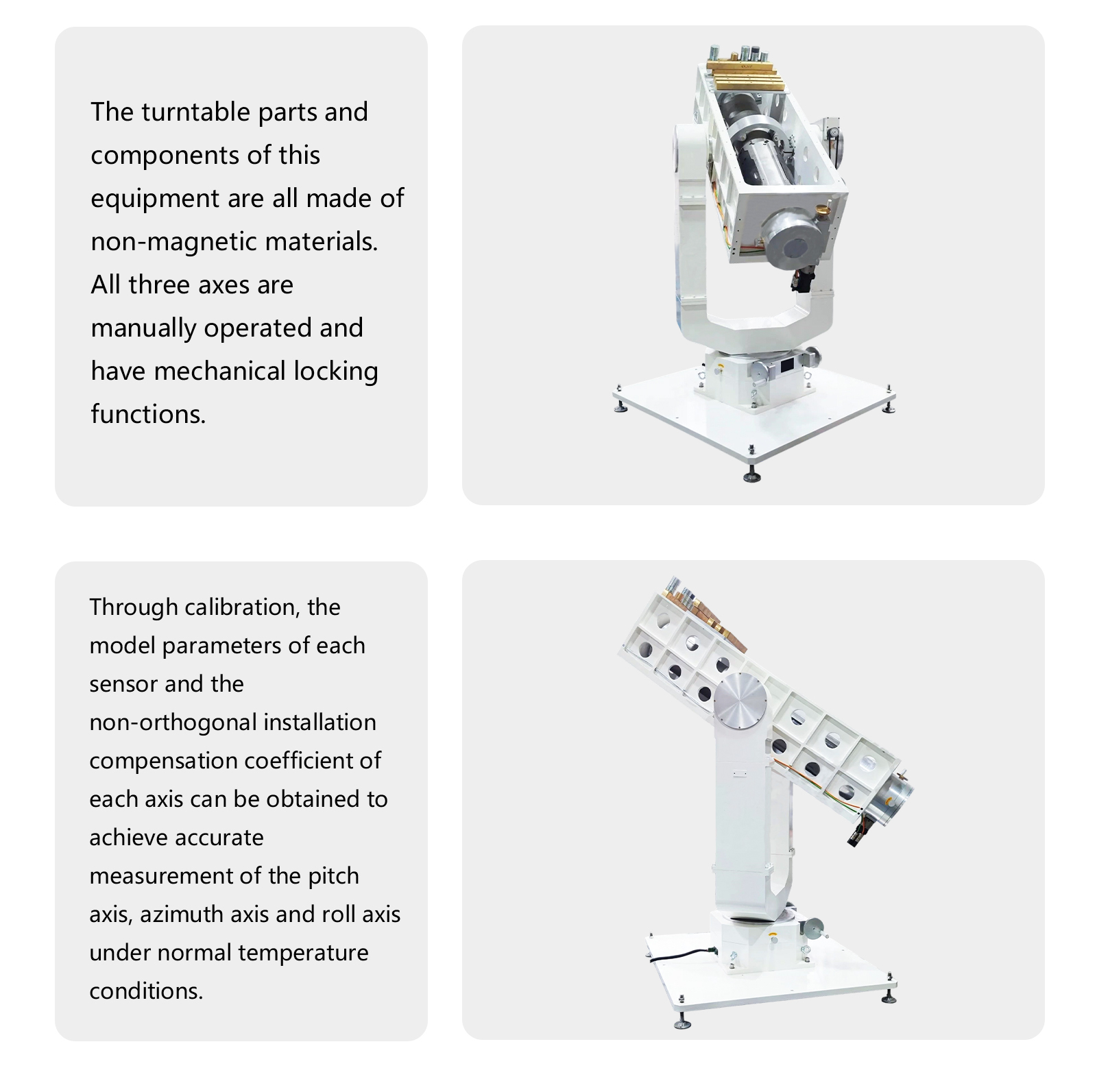 The turntable parts and components of this equipment are all made of non-magnetic materials. All three axes are manually operated and have mechanical locking functions.

Through calibration, the model parameters of each sensor and the non-orthogonal installation compensation coefficient of each axis can be obtained to achieve accurate measurement of the pitch axis, azimuth axis and roll axis under normal temperature conditions.