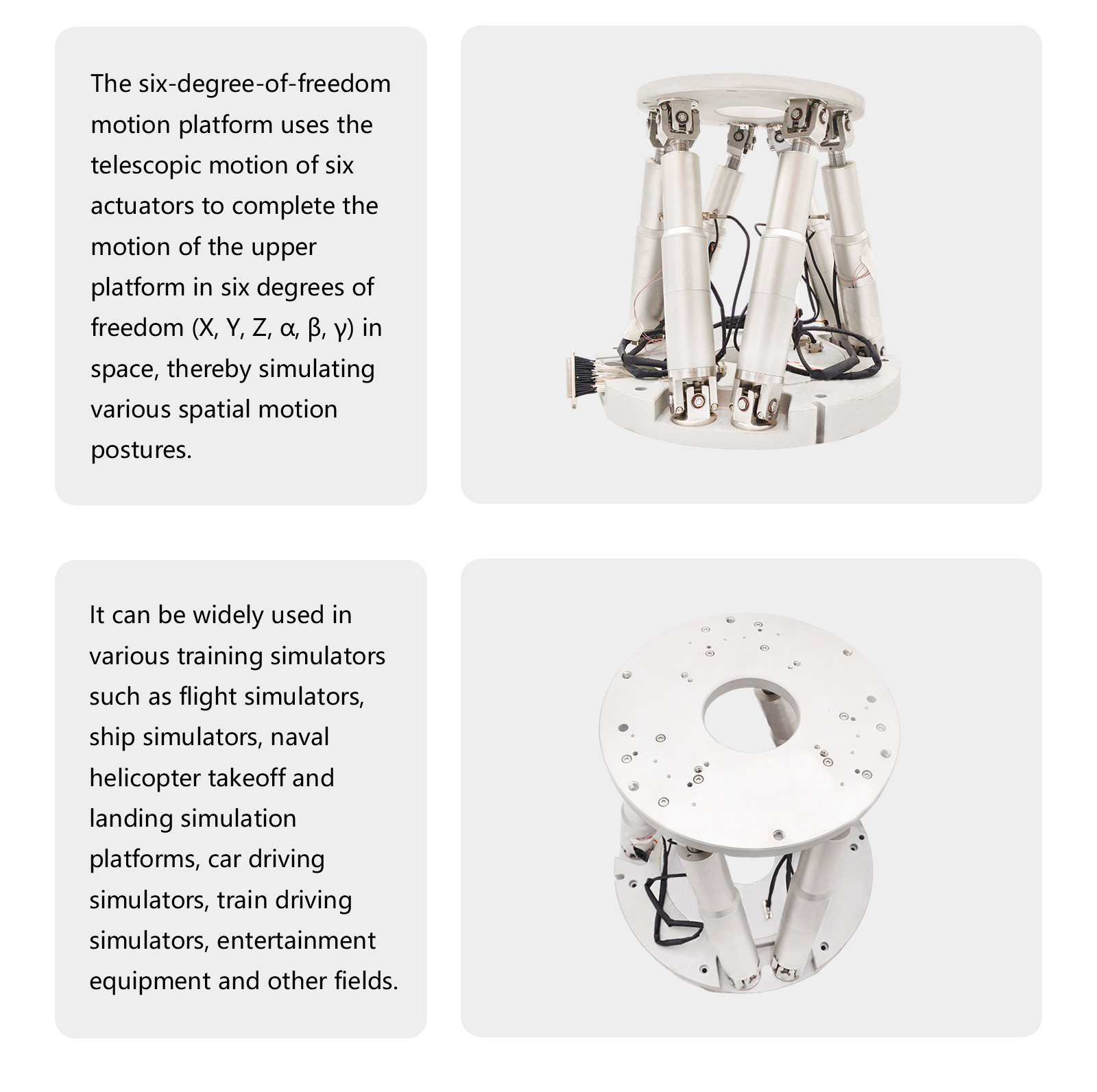 The six-degree-of-freedom motion platform uses the telescopic motion of six actuators to complete the motion of the upper platform in six degrees of freedom (X, Y, Z, α, β, γ) in space, thereby simulating various spatial motion postures.

It can be widely used in various training simulators such as flight simulators, ship simulators, naval helicopter takeoff and landing simulation platforms, car driving simulators, train driving simulators, entertainment equipment and other fields.