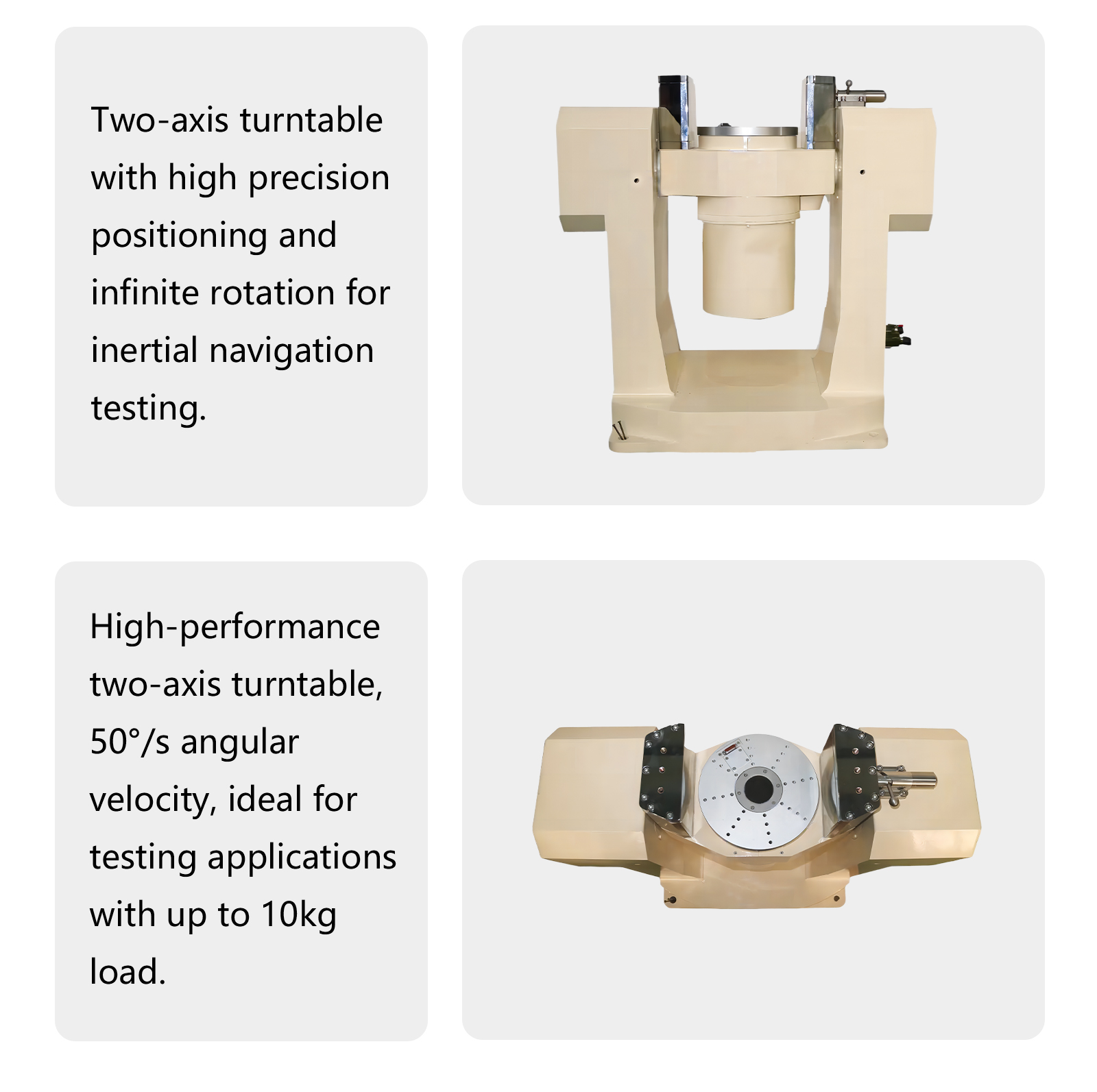 Two-axis turntable with high precision positioning and infinite rotation for inertial navigation testing.

High-performance two-axis turntable, 50°/s angular velocity, ideal for testing applications with up to 10kg load.