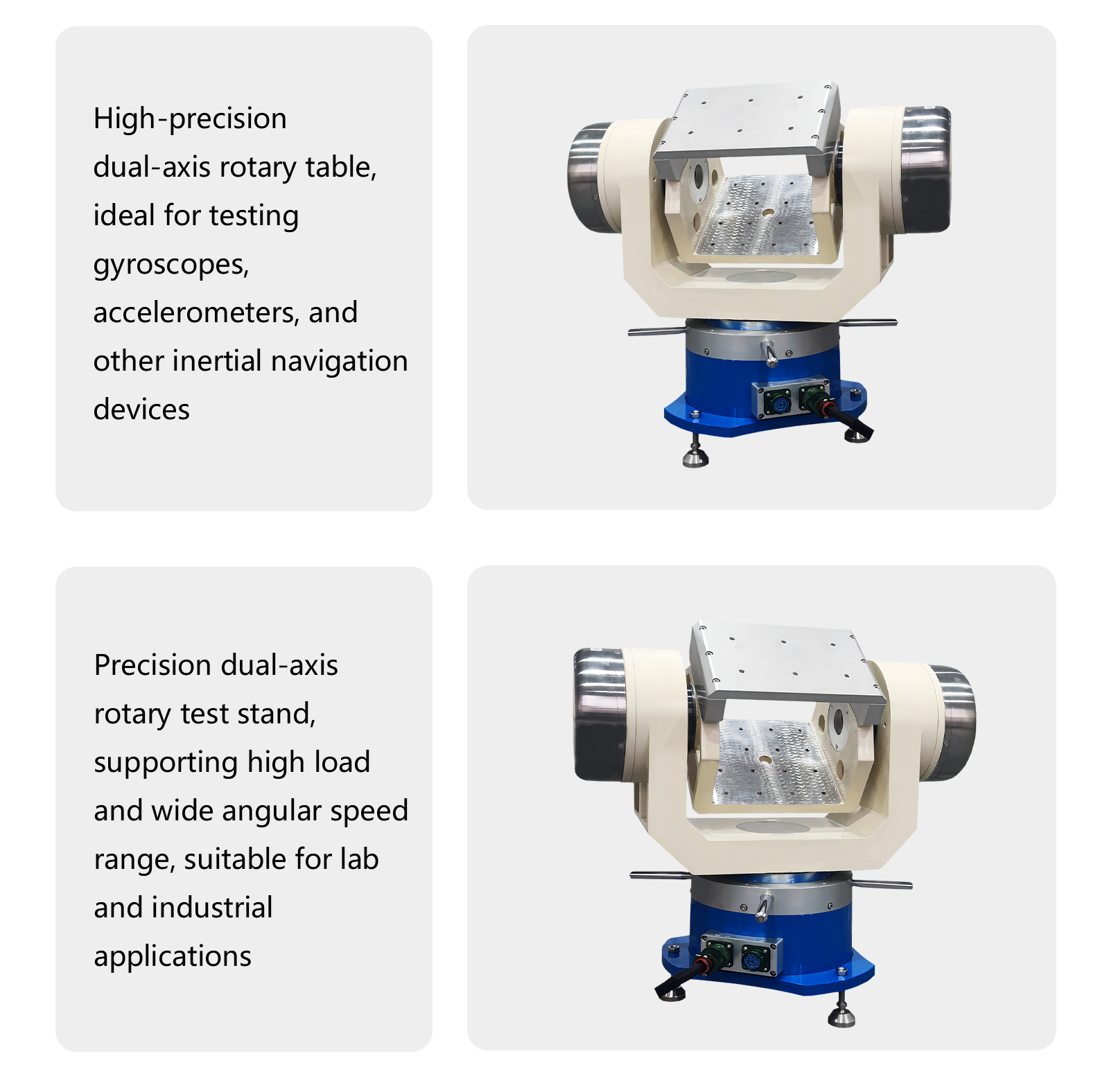 High-precision dual-axis rotary table, ideal for testing gyroscopes, accelerometers, and other inertial navigation devices

Precision dual-axis rotary test stand, supporting high load and wide angular speed range, suitable for lab and industrial applications