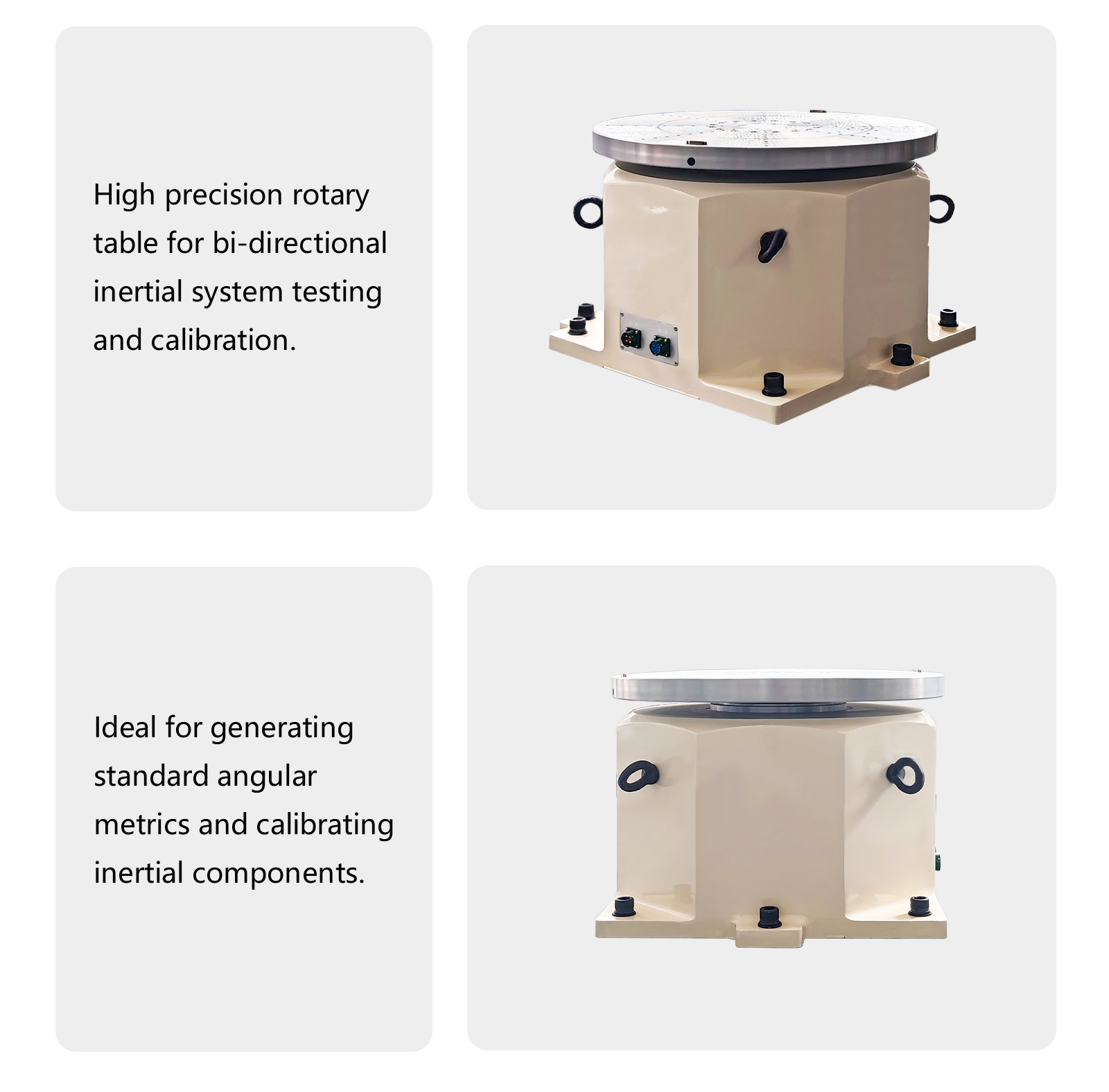 High precision rotary table for bi-directional inertial system testing and calibration.

Ideal for generating standard angular metrics and calibrating inertial components.