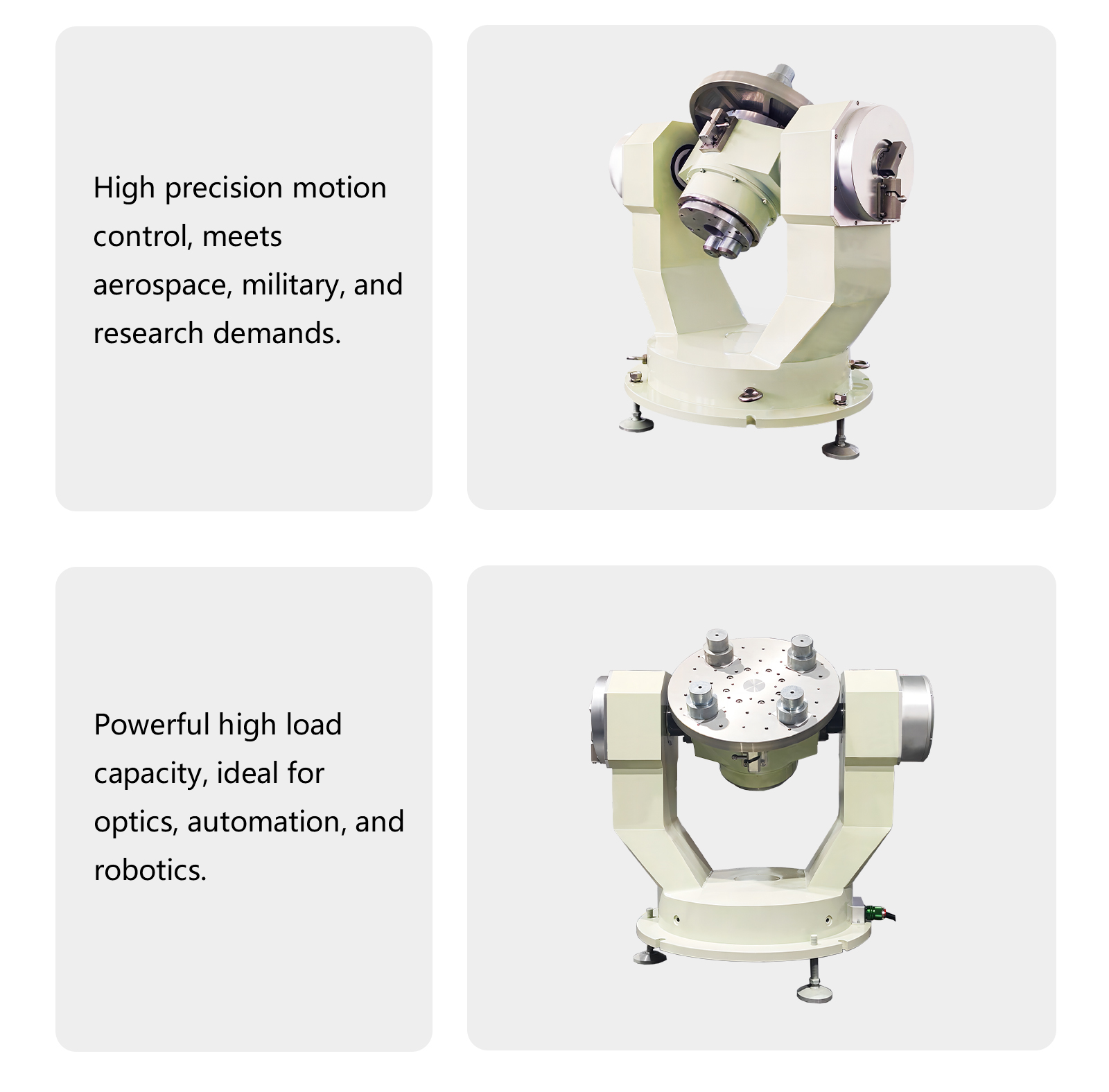 High precision motion control, meets aerospace, military, and research demands.

Powerful high load capacity, ideal for optics, automation, and robotics.