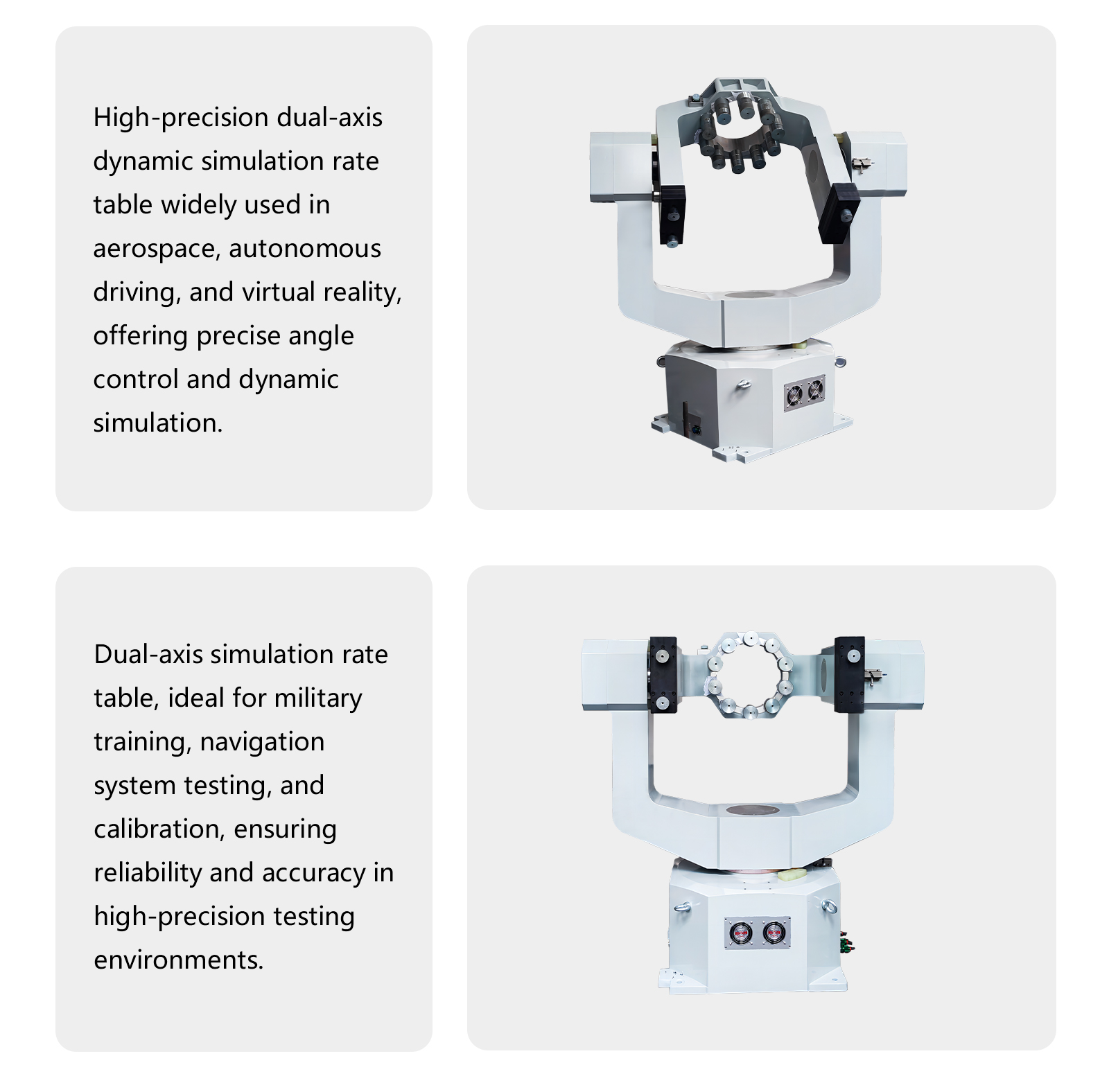 High-precision dual-axis dynamic simulation rate table widely used in aerospace, autonomous driving, and virtual reality, offering precise angle control and dynamic simulation.

Dual-axis simulation rate table, ideal for military training, navigation system testing, and calibration, ensuring reliability and accuracy in high-precision testing environments.