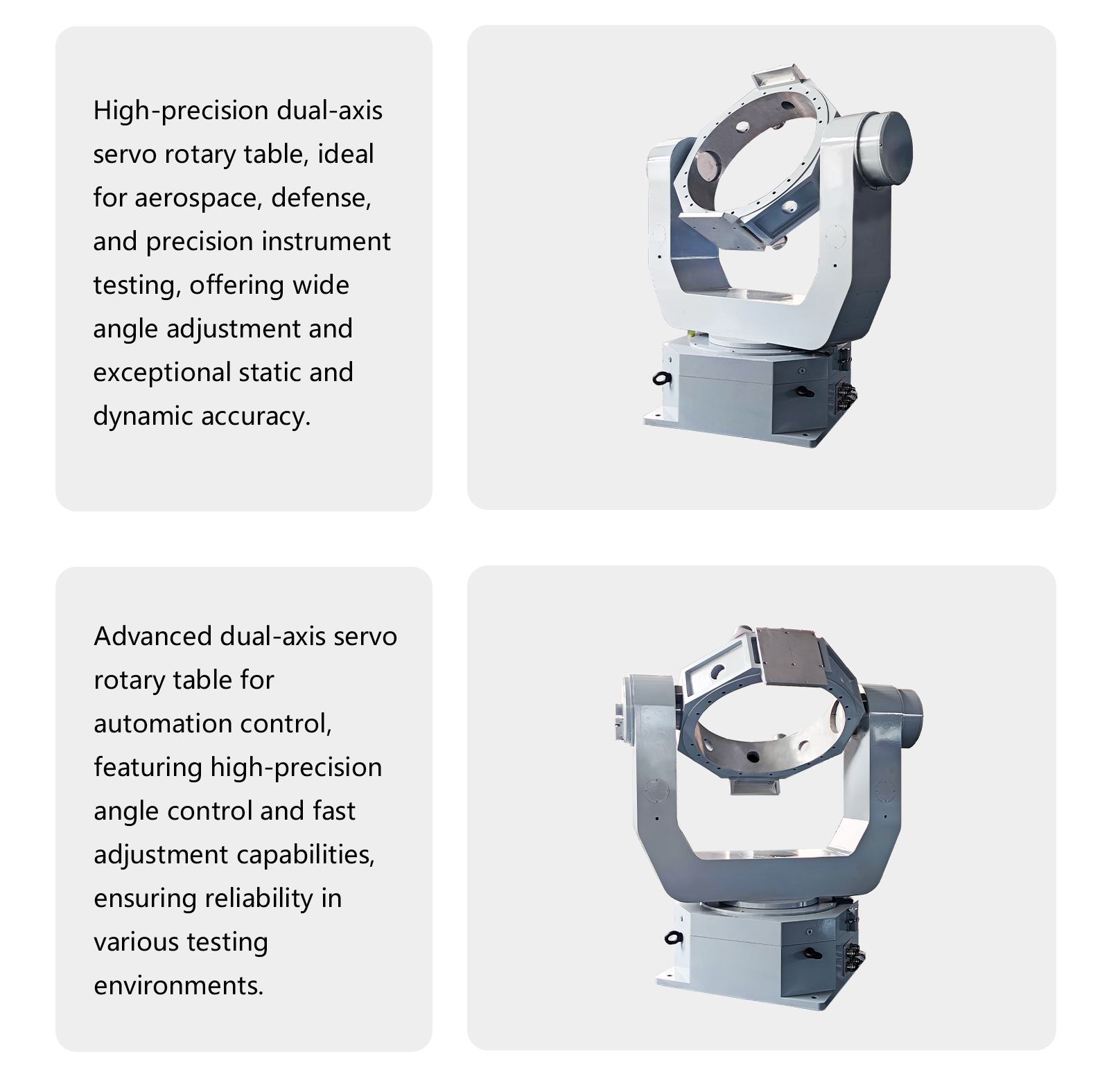 High-precision dual-axis servo rotary table, ideal for aerospace, defense, and precision instrument testing, offering wide angle adjustment and exceptional static and dynamic accuracy.

Advanced dual-axis servo rotary table for automation control, featuring high-precision angle control and fast adjustment capabilities, ensuring reliability in various testing environments.