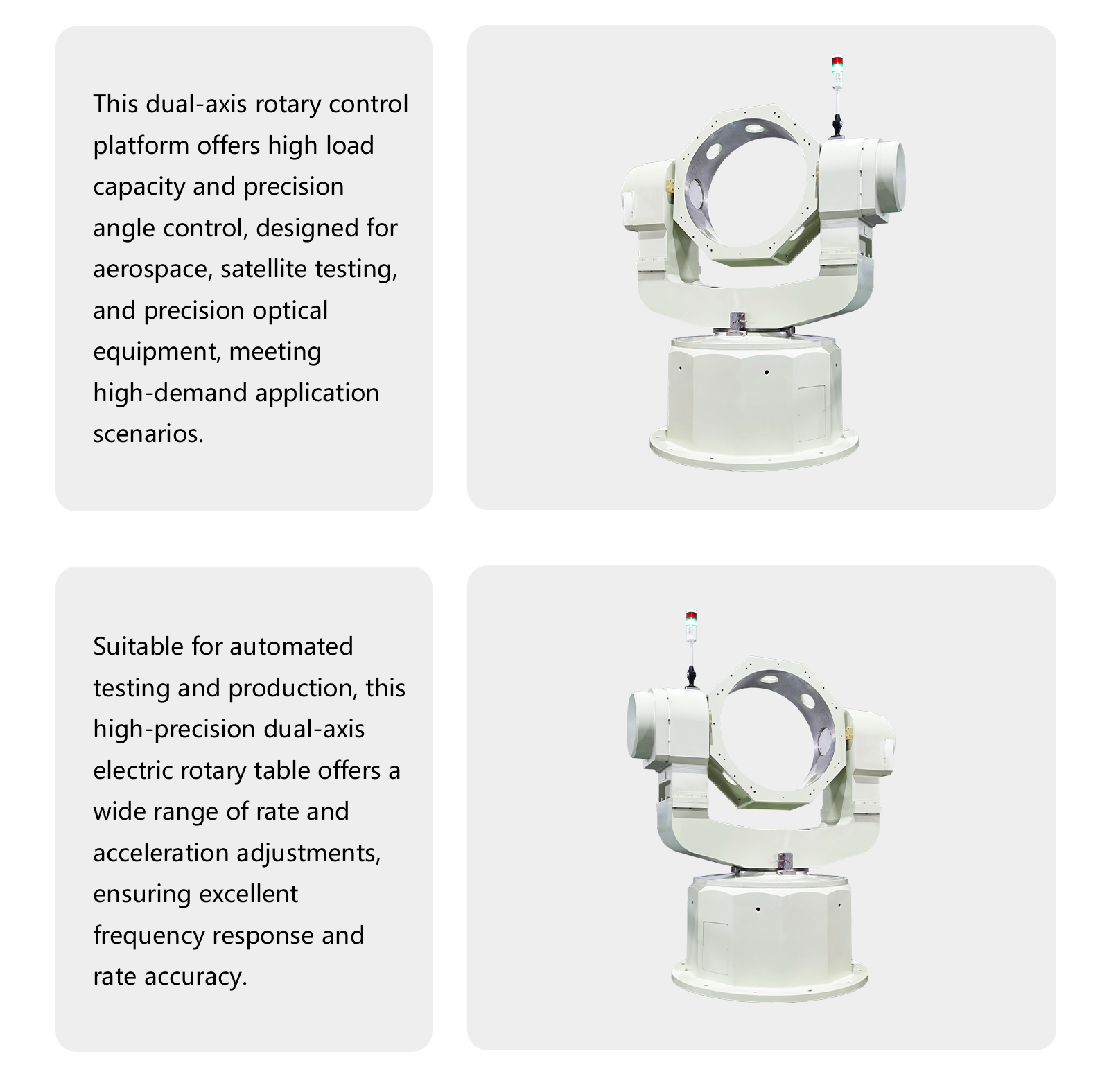 This dual-axis rotary control platform offers high load capacity and precision angle control, designed for aerospace, satellite testing, and precision optical equipment, meeting high-demand application scenarios.

Suitable for automated testing and production, this high-precision dual-axis electric rotary table offers a wide range of rate and acceleration adjustments, ensuring excellent frequency response and rate accuracy.