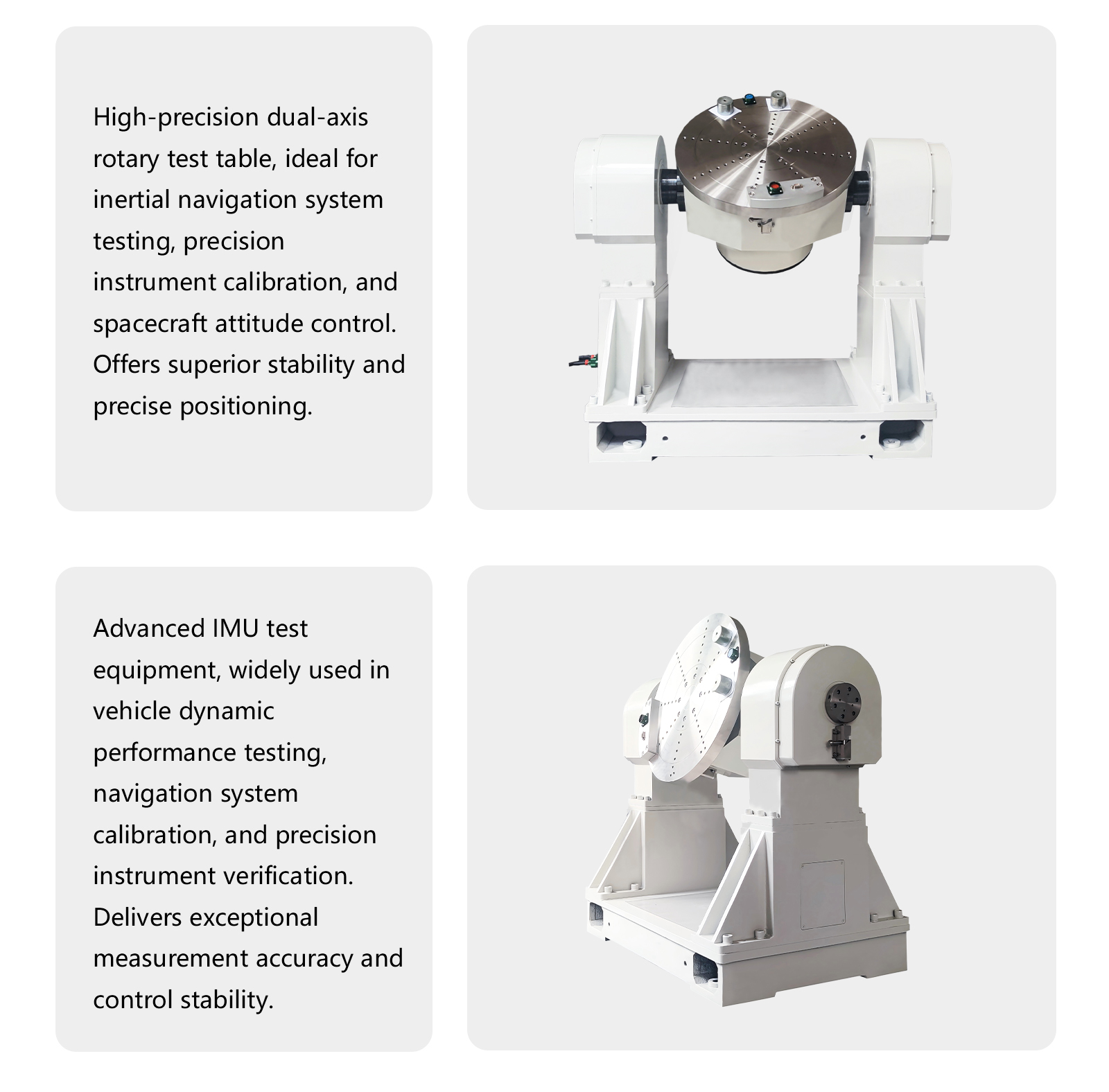 High-precision dual-axis rotary test table, ideal for inertial navigation system testing, precision instrument calibration, and spacecraft attitude control. Offers superior stability and precise positioning.

Advanced IMU test equipment, widely used in vehicle dynamic performance testing, navigation system calibration, and precision instrument verification. Delivers exceptional measurement accuracy and control stability.