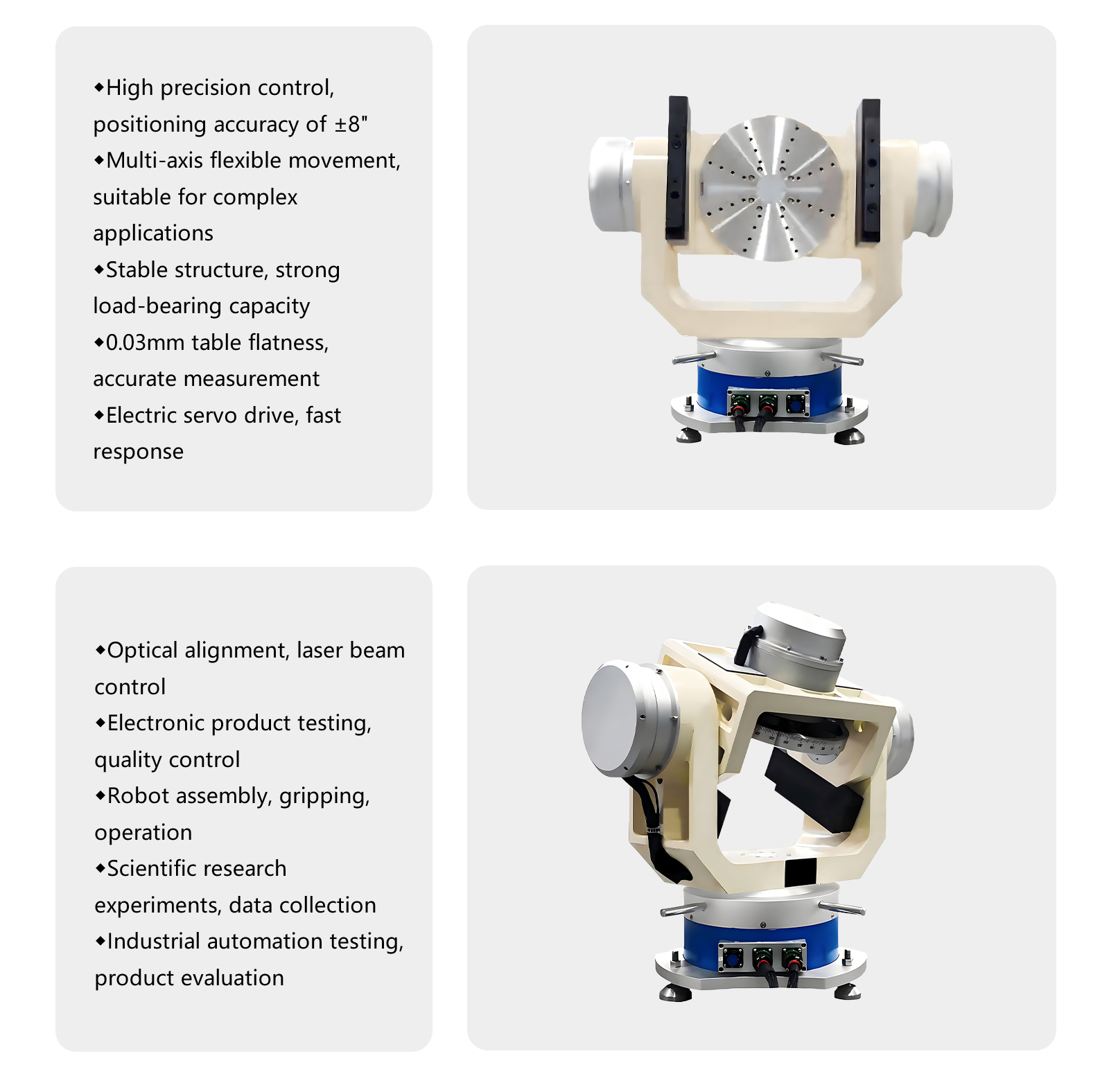 ◆High precision control, positioning accuracy of ±8"
◆Multi-axis flexible movement, suitable for complex applications
◆Stable structure, strong load-bearing capacity
◆0.03mm table flatness, accurate measurement
◆Electric servo drive, fast response

◆Optical alignment, laser beam control
◆Electronic product testing, quality control
◆Robot assembly, gripping, operation
◆Scientific research experiments, data collection
◆Industrial automation testing, product evaluation