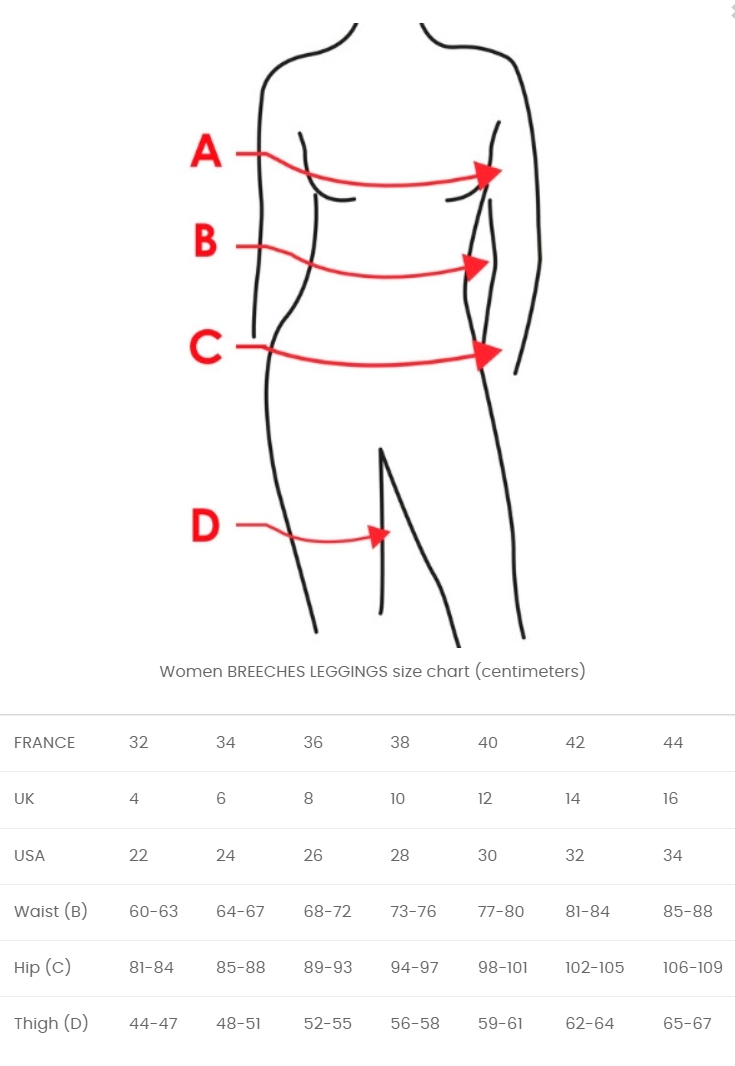 A

B

C

D

Women BREECHES LEGGINGS size chart (centimeters)

| FRANCE | 32 | 34 | 36 | 38 | 40 | 42 | 44 |
|---|---|---|---|---|---|---|---|
| UK | 4 | 6 | 8 | 10 | 12 | 14 | 16 |
| USA | 22 | 24 | 26 | 28 | 30 | 32 | 34 |
| Waist (B) | 60-63 | 64-67 | 68-72 | 73-76 | 77-80 | 81-84 | 85-88 |
| Hip (C) | 81-84 | 85-88 | 89-93 | 94-97 | 98-101 | 102-105 | 106-109 |
| Thigh (D) | 44-47 | 48-51 | 52-55 | 56-58 | 59-61 | 62-64 | 65-67 |