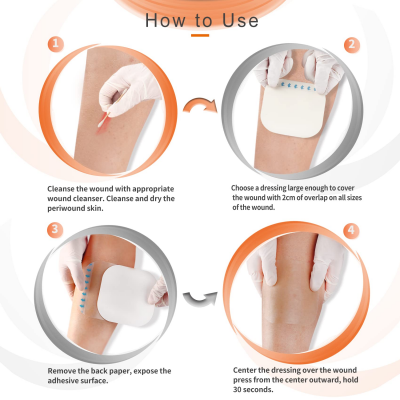 How to Use

1

Cleanse the wound with appropriate wound cleanser. Cleanse and dry the periwound skin.

2

Choose a dressing large enough to cover the wound with 2cm of overlap on all sizes of the wound.

3

Remove the back paper, expose the adhesive surface.

4

Center the dressing over the wound press from the center outward, hold 30 seconds.