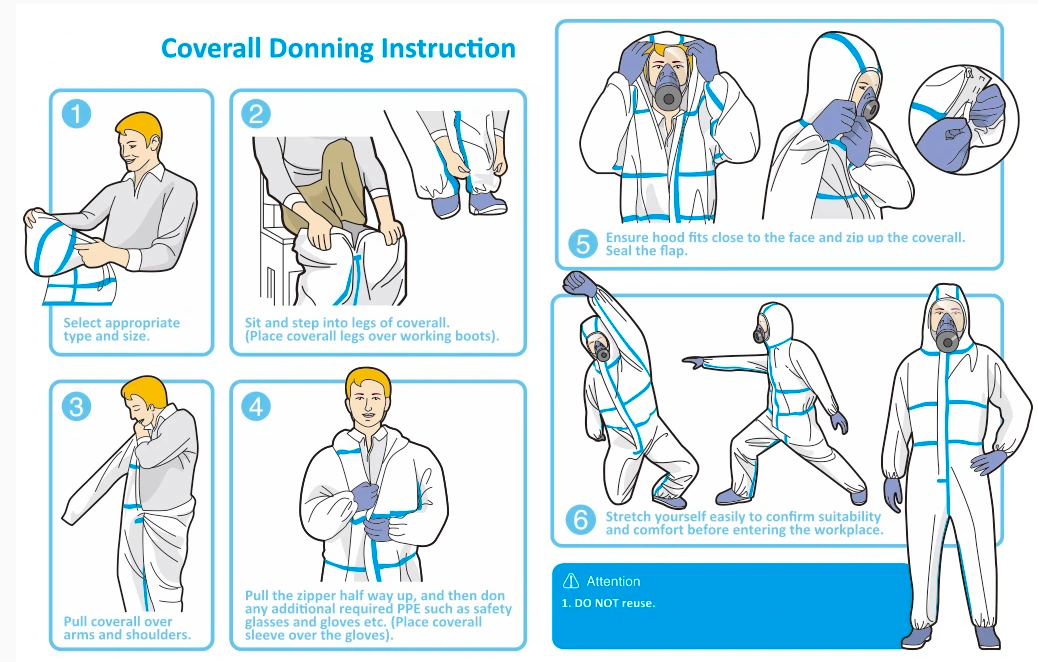 Coverall Donning Instruction

1
Select appropriate type and size.

2
Sit and step into legs of coverall. (Place coverall legs over working boots).

3
Pull coverall over arms and shoulders.

4
Pull the zipper half way up, and then don any additional required PPE such as safety glasses and gloves etc. (Place coverall sleeve over the gloves).

5
Ensure hood fits close to the face and zip up the coverall. Seal the flap.

6
Stretch yourself easily to confirm suitability and comfort before entering the workplace.

Attention
1. DO NOT reuse.