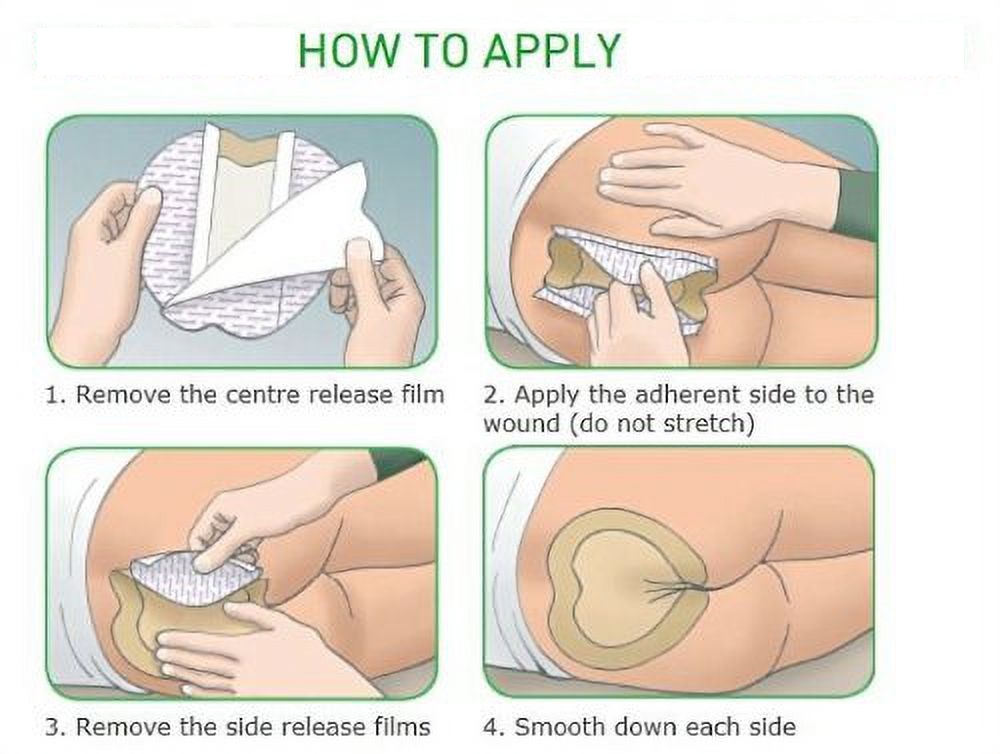 HOW TO APPLY

1. Remove the centre release film

2. Apply the adherent side to the wound (do not stretch)

3. Remove the side release films

4. Smooth down each side