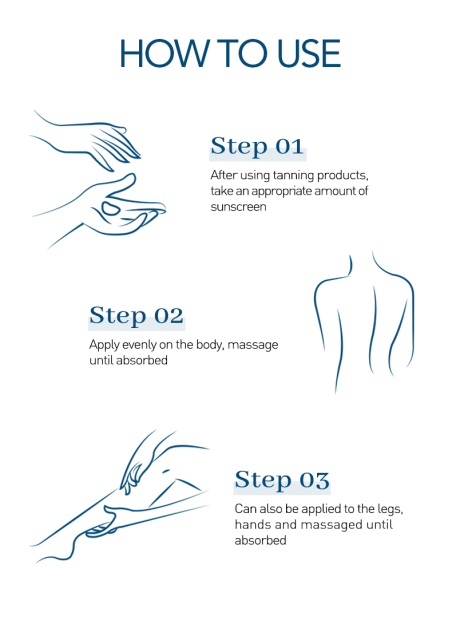 HOW TO USE

Step 01

After using tanning products, take an appropriate amount of sunscreen

Step 02

Apply evenly on the body, massage until absorbed

Step 03

Can also be applied to the legs, hands and massaged until absorbed