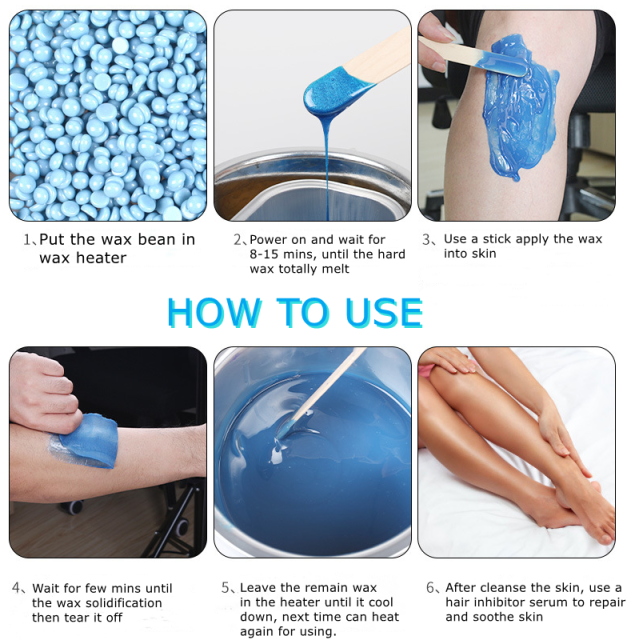 1、Put the wax bean in wax heater

2、Power on and wait for 8-15 mins, until the hard wax totally melt

3、Use a stick apply the wax into skin

HOW TO USE

4、Wait for few mins until the wax solidification then tear it off

5、Leave the remain wax in the heater until it cool down, next time can heat again for using.

6、After cleanse the skin, use a hair inhibitor serum to repair and soothe skin