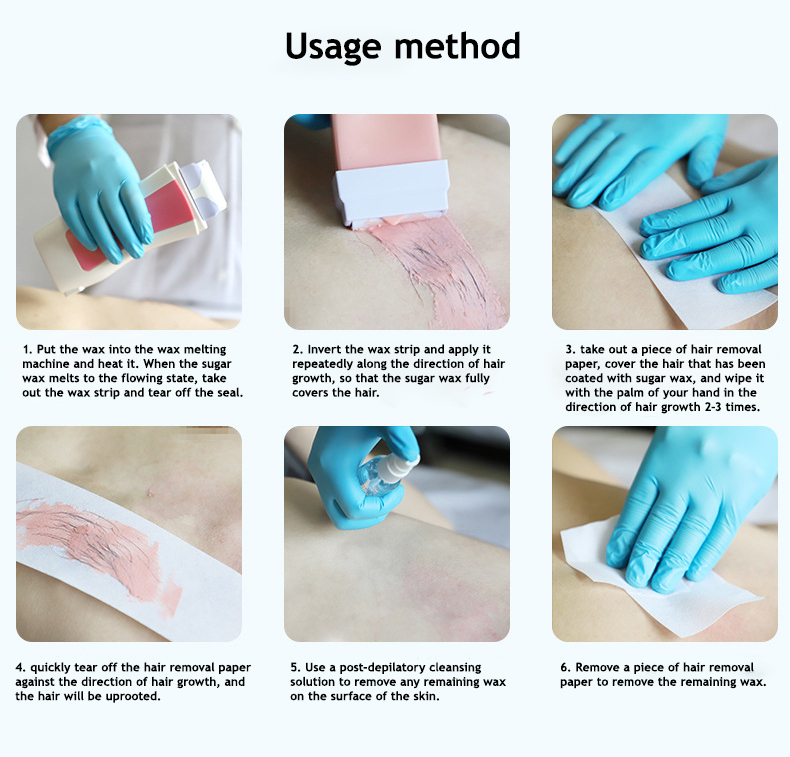 Usage method

1. Put the wax into the wax melting machine and heat it. When the sugar wax melts to the flowing state, take out the wax strip and tear off the seal.

2. Invert the wax strip and apply it repeatedly along the direction of hair growth, so that the sugar wax fully covers the hair.

3. take out a piece of hair removal paper, cover the hair that has been coated with sugar wax, and wipe it with the palm of your hand in the direction of hair growth 2-3 times.

4. quickly tear off the hair removal paper against the direction of hair growth, and the hair will be uprooted.

5. Use a post-depilatory cleansing solution to remove any remaining wax on the surface of the skin.

6. Remove a piece of hair removal paper to remove the remaining wax.