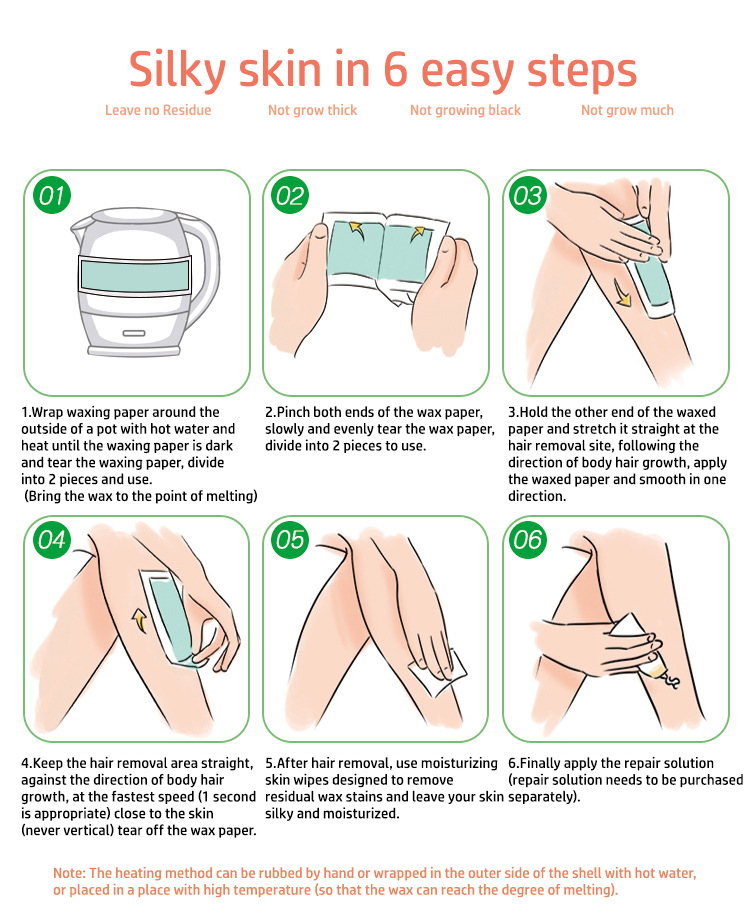 Silky skin in 6 easy steps

Leave no Residue Not grow thick Not growing black Not grow much

01

02

03

1.Wrap waxing paper around the outside of a pot with hot water and heat until the waxing paper is dark and tear the waxing paper, divide into 2 pieces and use.
(Bring the wax to the point of melting)

2.Pinch both ends of the wax paper, slowly and evenly tear the wax paper, divide into 2 pieces to use.

3.Hold the other end of the waxed paper and stretch it straight at the hair removal site, following the direction of body hair growth, apply the waxed paper and smooth in one direction.

04

05

06

4.Keep the hair removal area straight, against the direction of body hair growth, at the fastest speed (1 second is appropriate) close to the skin (never vertical) tear off the wax paper.

5.After hair removal, use moisturizing skin wipes designed to remove residual wax stains and leave your skin silky and moisturized.

6.Finally apply the repair solution (repair solution needs to be purchased separately).

Note: The heating method can be rubbed by hand or wrapped in the outer side of the shell with hot water, or placed in a place with high temperature (so that the wax can reach the degree of melting).