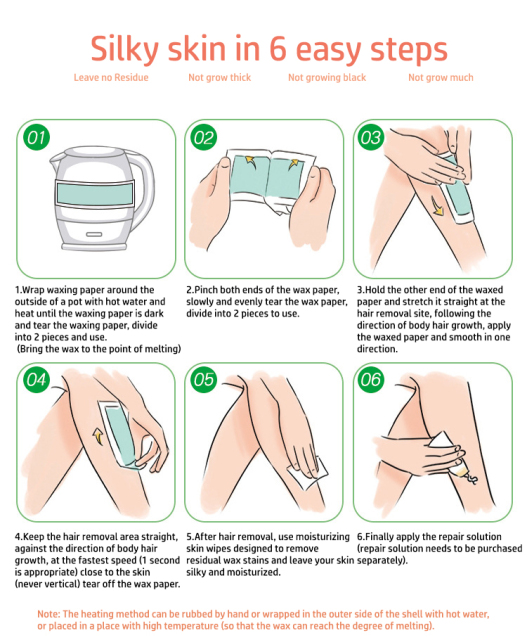 Silky skin in 6 easy steps

Leave no Residue    Not grow thick    Not growing black    Not grow much

01

1.Wrap waxing paper around the outside of a pot with hot water and heat until the waxing paper is dark and tear the waxing paper, divide into 2 pieces and use.
(Bring the wax to the point of melting)

02

2.Pinch both ends of the wax paper, slowly and evenly tear the wax paper, divide into 2 pieces to use.

03

3.Hold the other end of the waxed paper and stretch it straight at the hair removal site, following the direction of body hair growth, apply the waxed paper and smooth in one direction.

04

4.Keep the hair removal area straight, against the direction of body hair growth, at the fastest speed (1 second is appropriate) close to the skin (never vertical) tear off the wax paper.

05

5.After hair removal, use moisturizing skin wipes designed to remove residual wax stains and leave your skin silky and moisturized.

06

6.Finally apply the repair solution (repair solution needs to be purchased separately).

Note: The heating method can be rubbed by hand or wrapped in the outer side of the shell with hot water, or placed in a place with high temperature (so that the wax can reach the degree of melting).