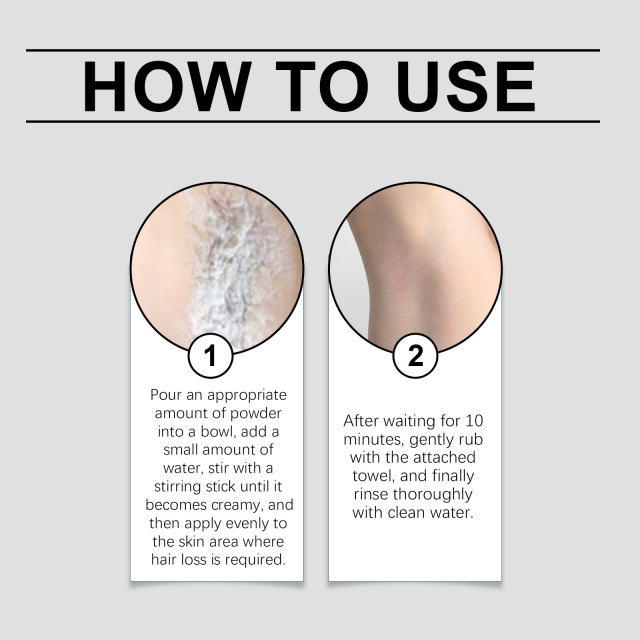 HOW TO USE

1

Pour an appropriate amount of powder into a bowl, add a small amount of water, stir with a stirring stick until it becomes creamy, and then apply evenly to the skin area where hair loss is required.

2

After waiting for 10 minutes, gently rub with the attached towel, and finally rinse thoroughly with clean water.