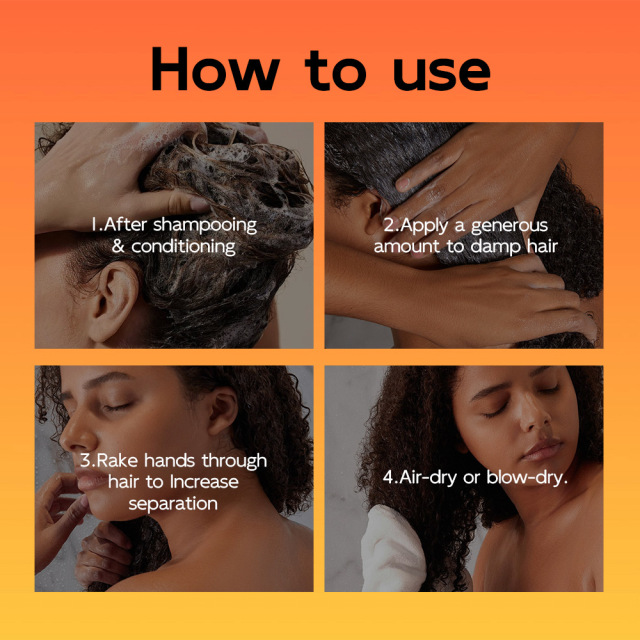 How to use

1.After shampooing & conditioning

2.Apply a generous amount to damp hair

3.Rake hands through hair to Increase separation

4.Air-dry or blow-dry.