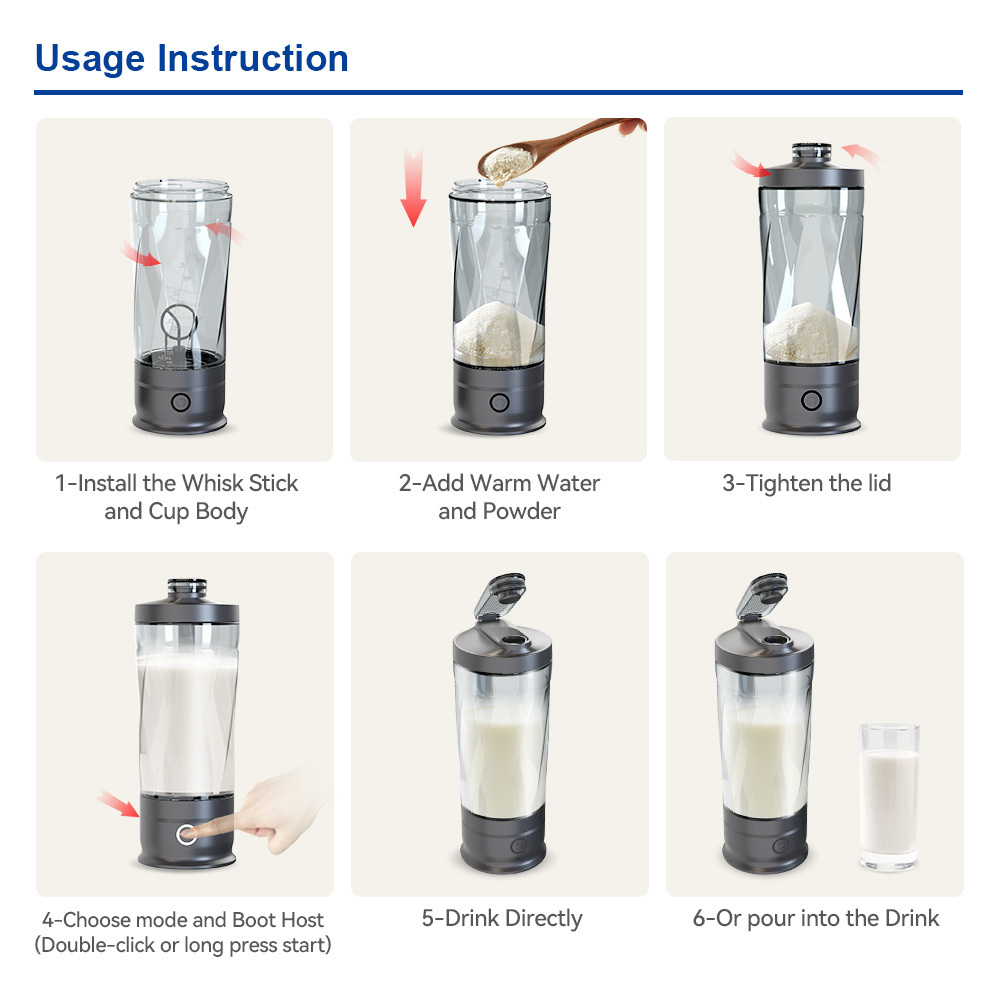 Usage Instruction

1-Install the Whisk Stick and Cup Body

2-Add Warm Water and Powder

3-Tighten the lid

4-Choose mode and Boot Host (Double-click or long press start)

5-Drink Directly

6-Or pour into the Drink