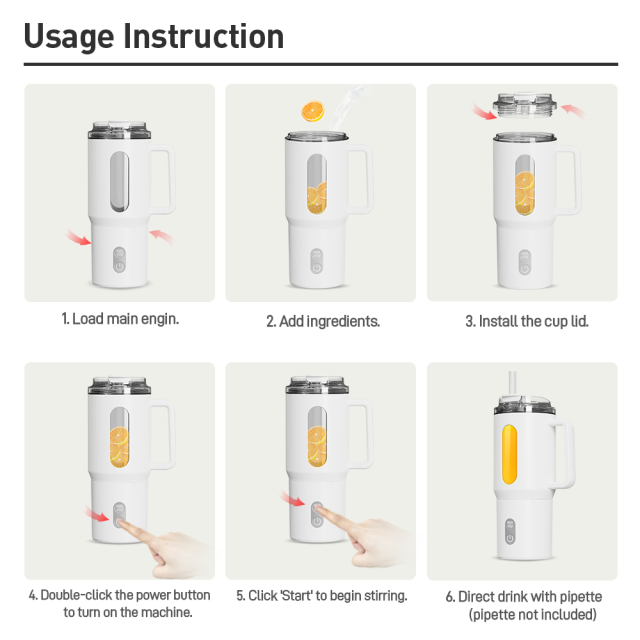 Usage Instruction

1. Load main engin.

2. Add ingredients.

3. Install the cup lid.

4. Double-click the power button to turn on the machine.

5. Click 'Start' to begin stirring.

6. Direct drink with pipette (pipette not included)