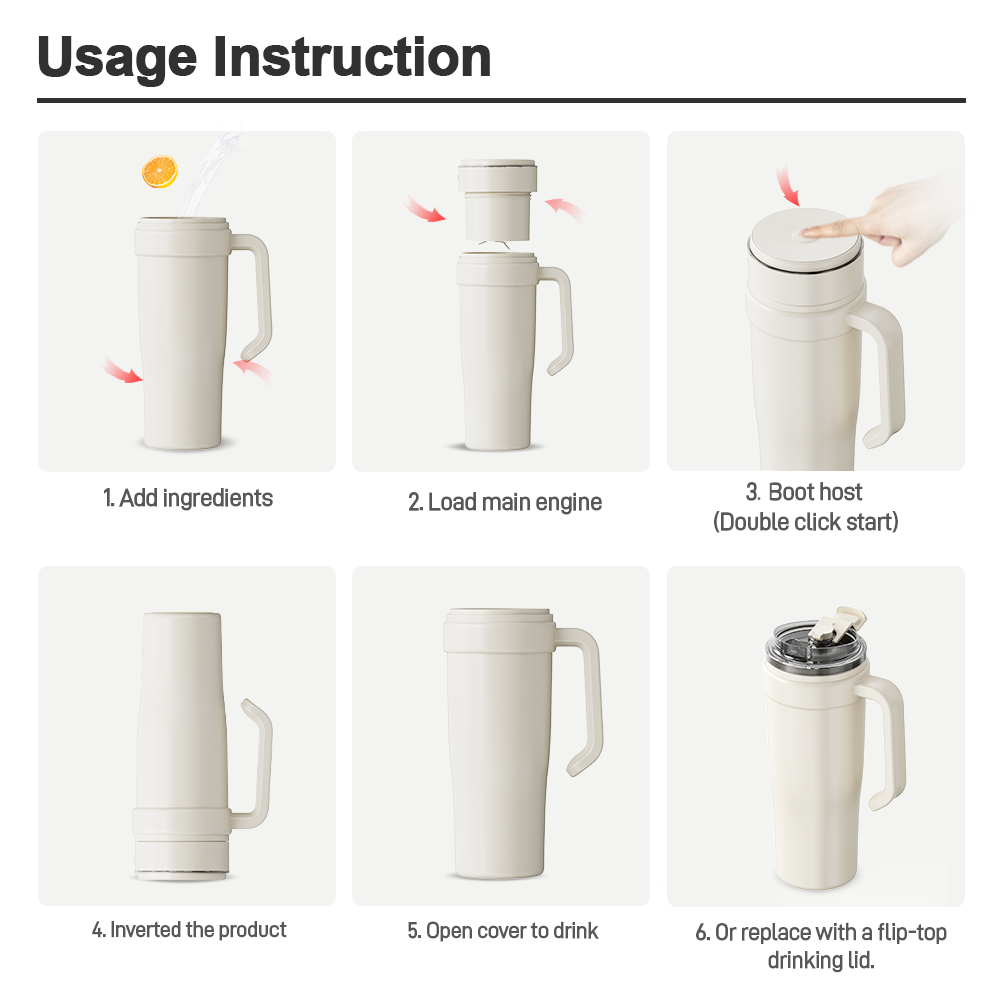 Usage Instruction

1. Add ingredients

2. Load main engine

3. Boot host
(Double click start)

4. Inverted the product

5. Open cover to drink

6. Or replace with a flip-top drinking lid.