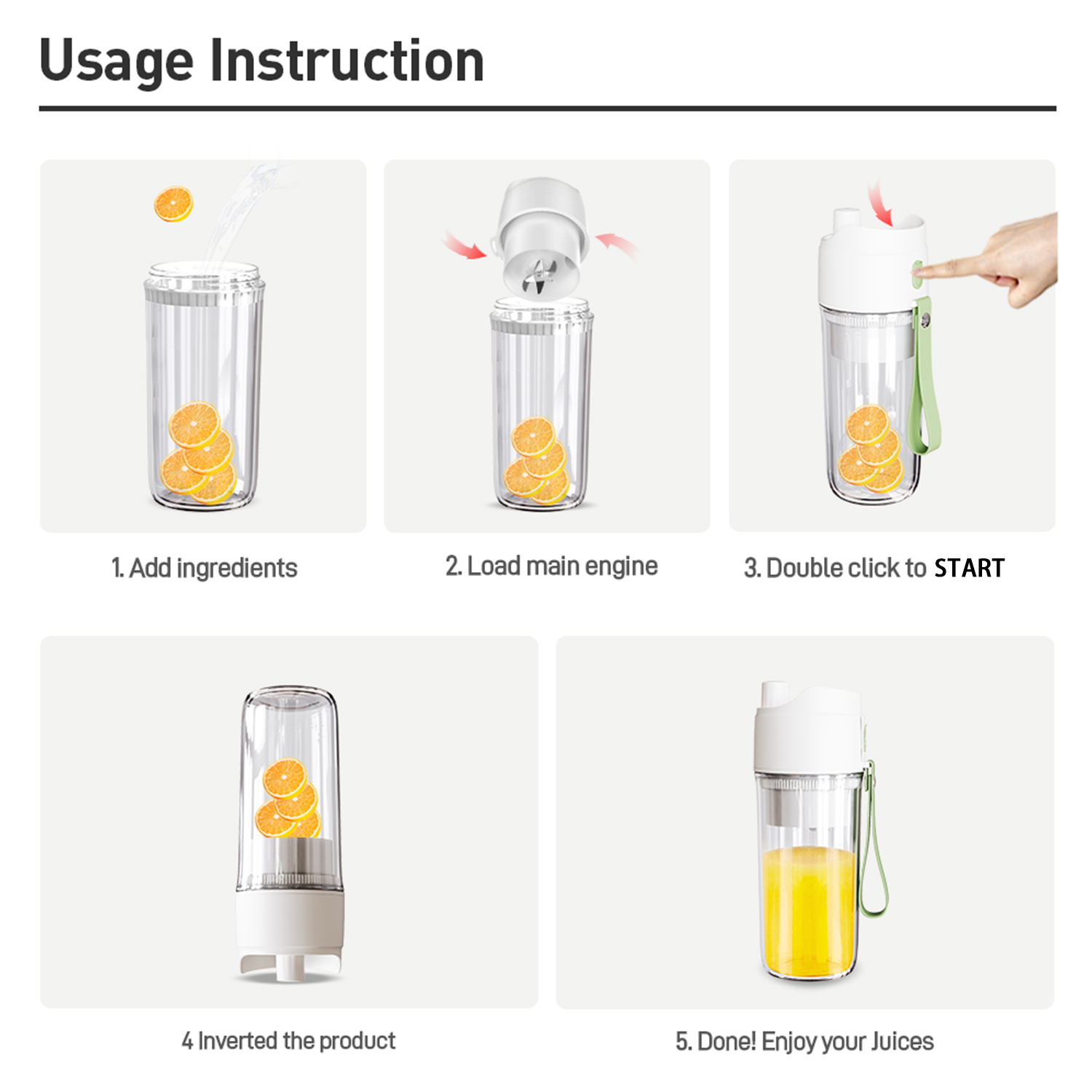 Usage Instruction

1. Add ingredients

2. Load main engine

3. Double click to START

4 Inverted the product

5. Done! Enjoy your Juices