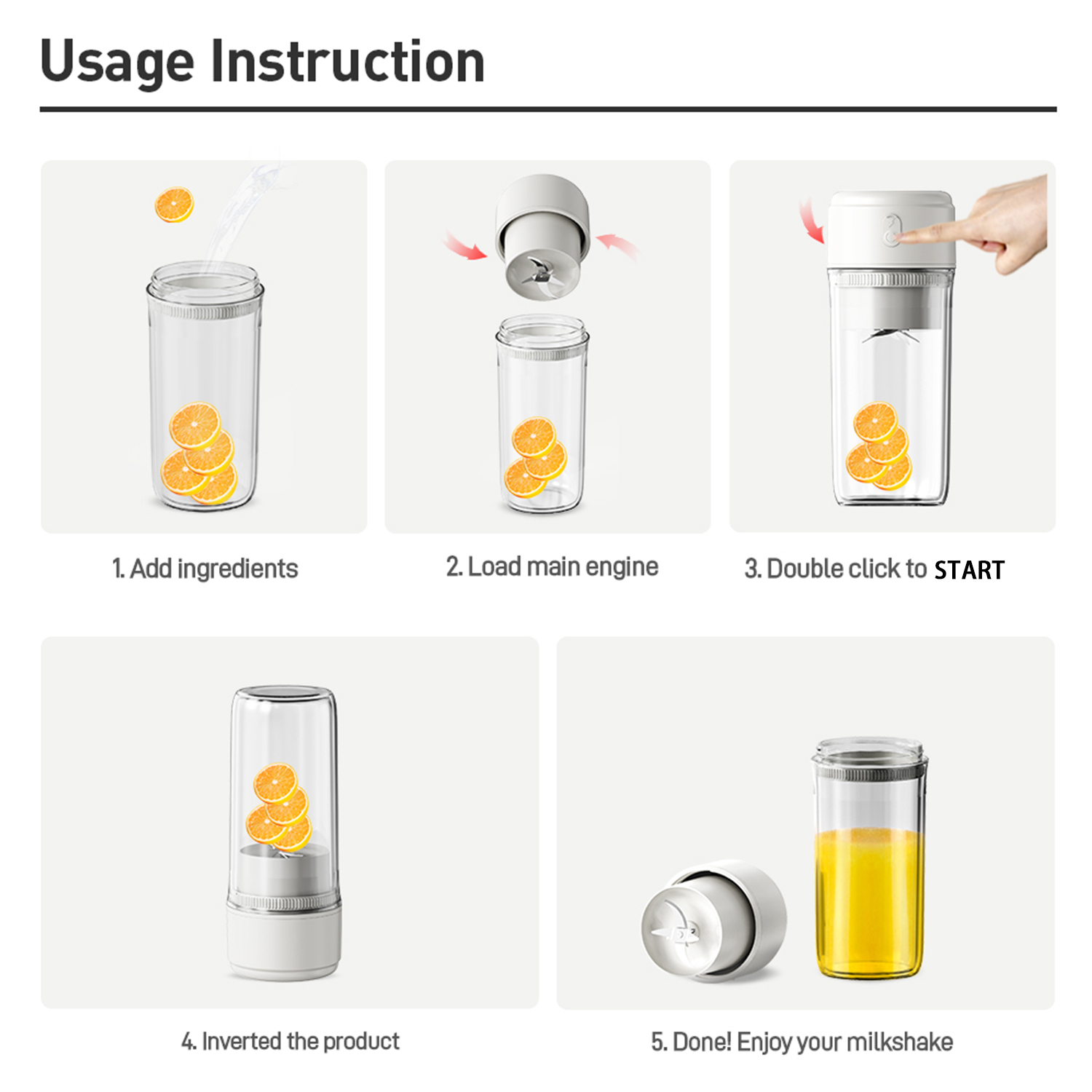 Usage Instruction

1. Add ingredients

2. Load main engine

3. Double click to START

4. Inverted the product

5. Done! Enjoy your milkshake