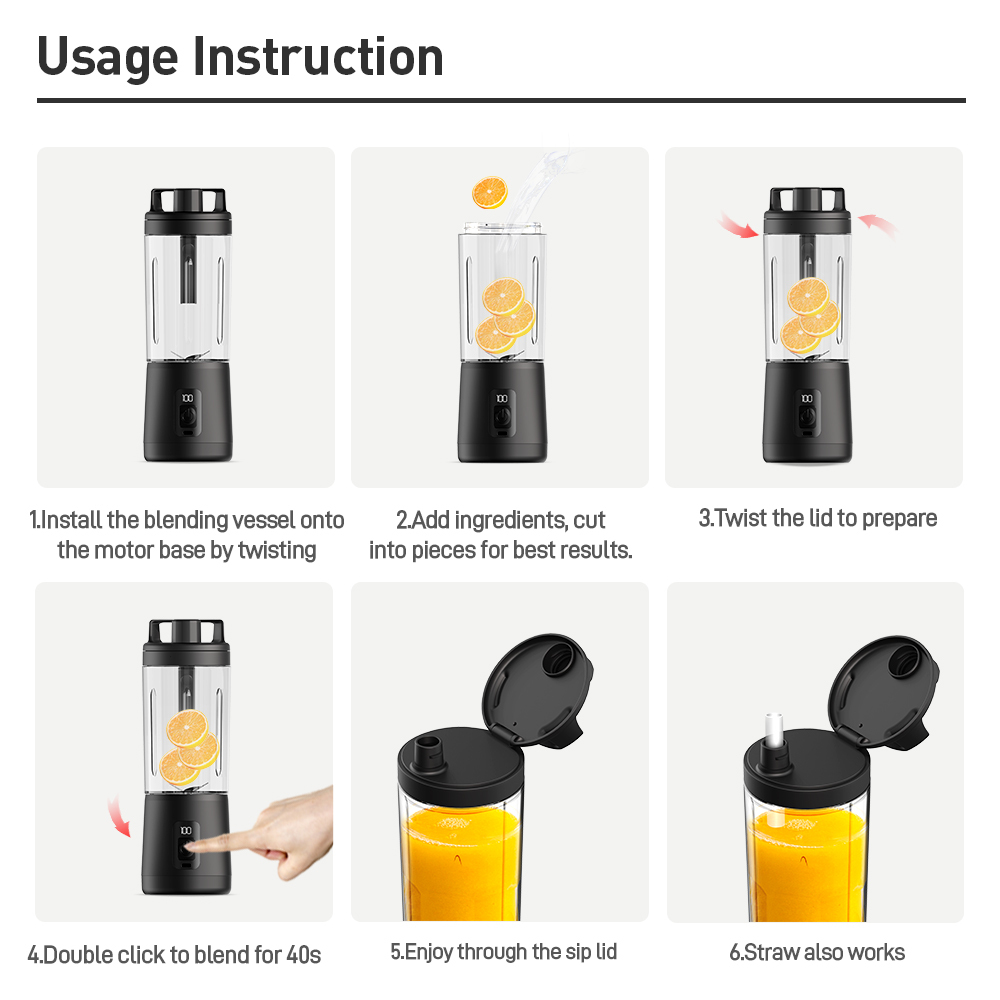 Usage Instruction

100

1.Install the blending vessel onto the motor base by twisting

100

2.Add ingredients, cut into pieces for best results.

100

3.Twist the lid to prepare

100

4.Double click to blend for 40s

5.Enjoy through the sip lid

6.Straw also works