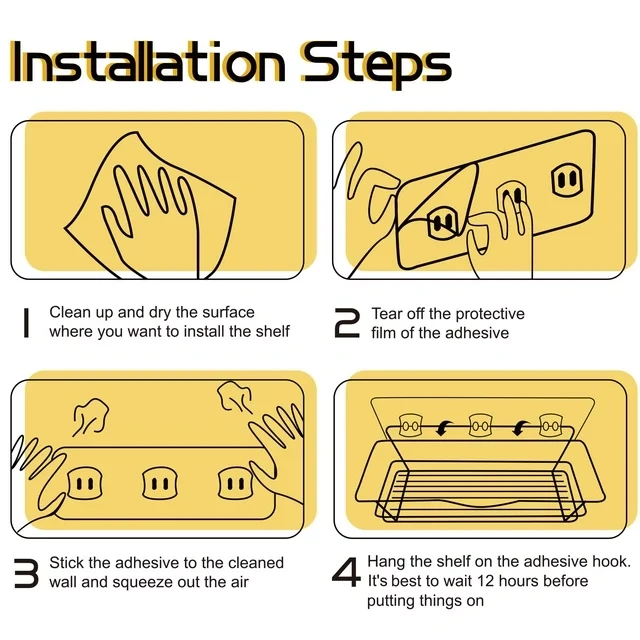 Installation Steps

1 Clean up and dry the surface where you want to install the shelf

2 Tear off the protective film of the adhesive

3 Stick the adhesive to the cleaned wall and squeeze out the air

4 Hang the shelf on the adhesive hook. It's best to wait 12 hours before putting things on