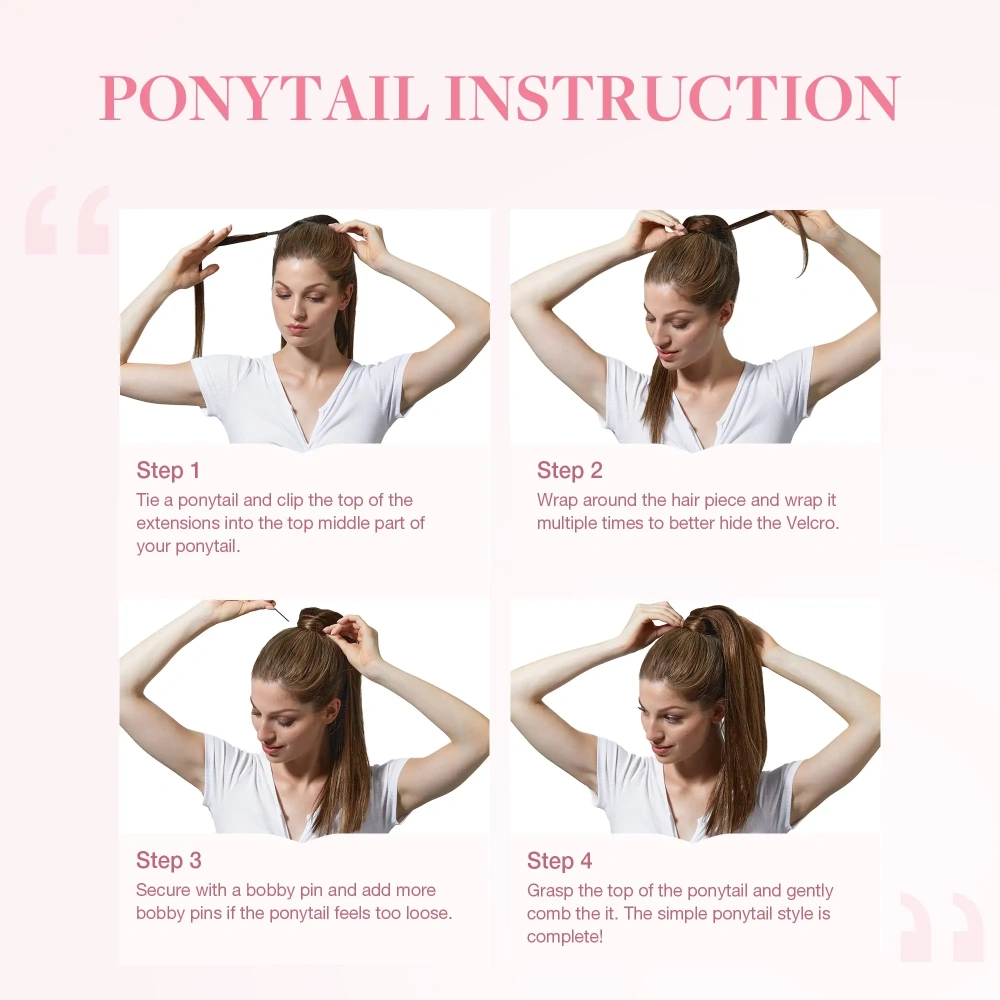 PONYTAIL INSTRUCTION

Step 1
Tie a ponytail and clip the top of the extensions into the top middle part of your ponytail.

Step 2
Wrap around the hair piece and wrap it multiple times to better hide the Velcro.

Step 3
Secure with a bobby pin and add more bobby pins if the ponytail feels too loose.

Step 4
Grasp the top of the ponytail and gently comb the it. The simple ponytail style is complete!