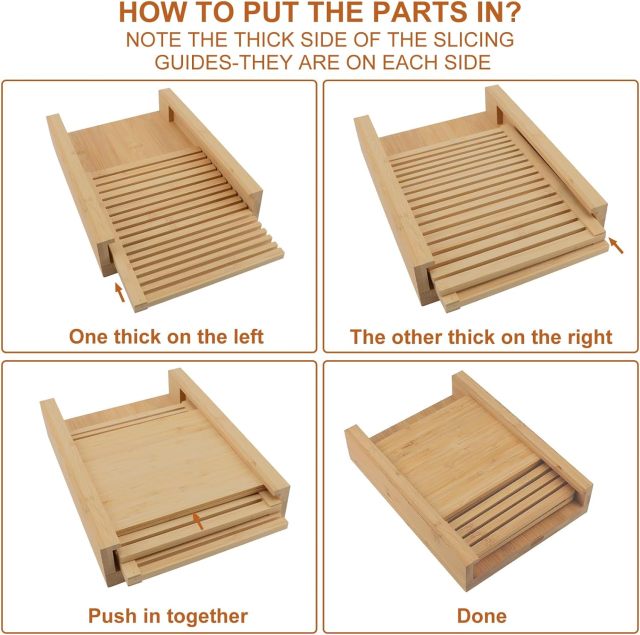 HOW TO PUT THE PARTS IN?

NOTE THE THICK SIDE OF THE SLICING GUIDES-THEY ARE ON EACH SIDE

One thick on the left

The other thick on the right

Push in together

Done