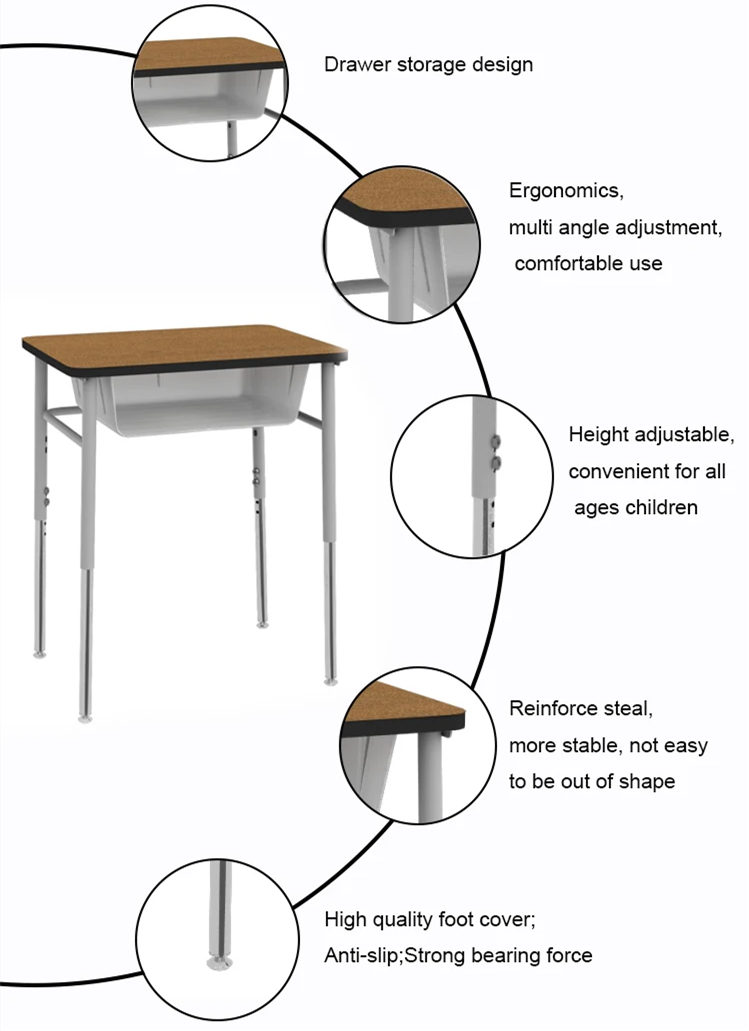 Drawer storage design

Ergonomics,
multi angle adjustment,
comfortable use

Height adjustable,
convenient for all
ages children

Reinforce steal,
more stable, not easy
to be out of shape

High quality foot cover;
Anti-slip;Strong bearing force