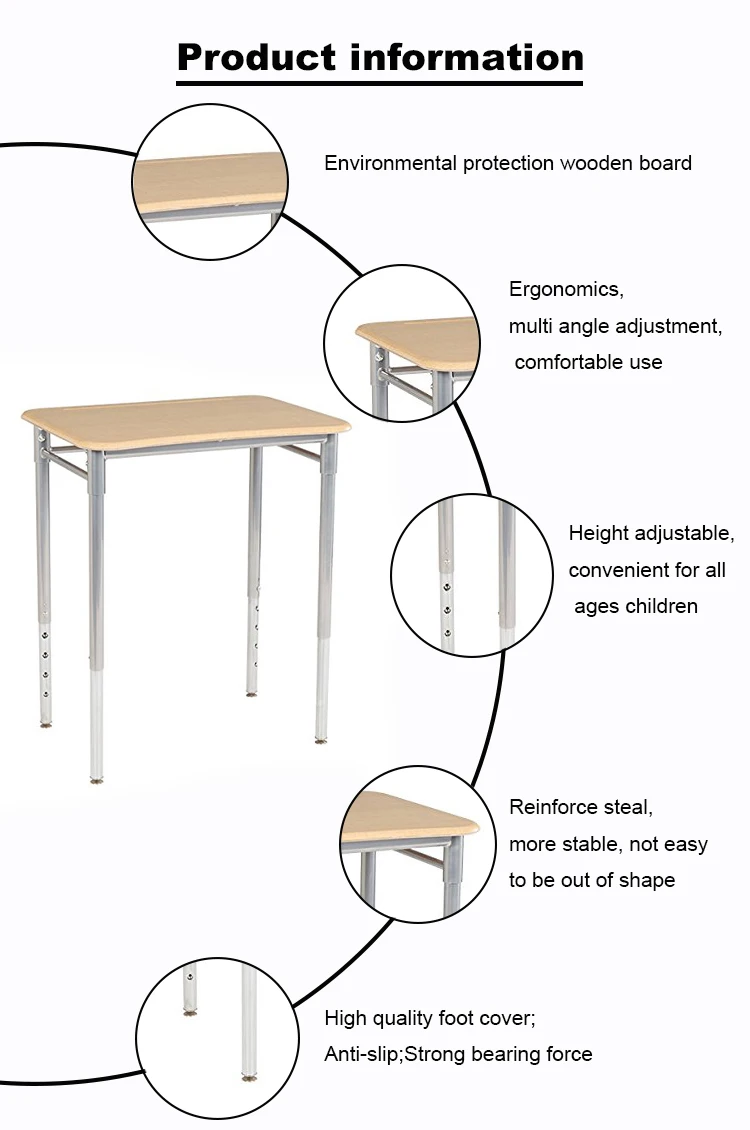 Product information

Environmental protection wooden board

Ergonomics,
multi angle adjustment,
comfortable use

Height adjustable,
convenient for all
ages children

Reinforce steal,
more stable, not easy
to be out of shape

High quality foot cover;
Anti-slip;Strong bearing force