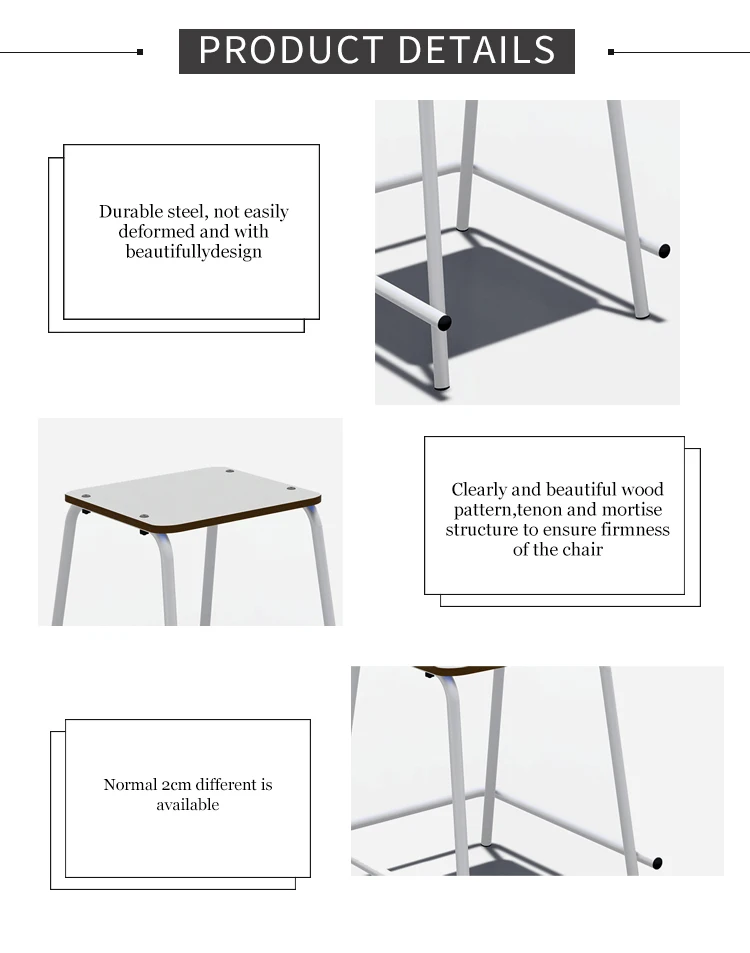 PRODUCT DETAILS

Durable steel, not easily deformed and with beautifullydesign

Clearly and beautiful wood pattern,tenon and mortise structure to ensure firmness of the chair

Normal 2cm different is available