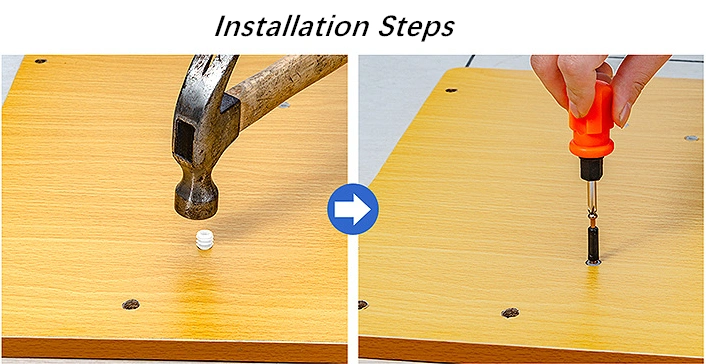 Installation Steps