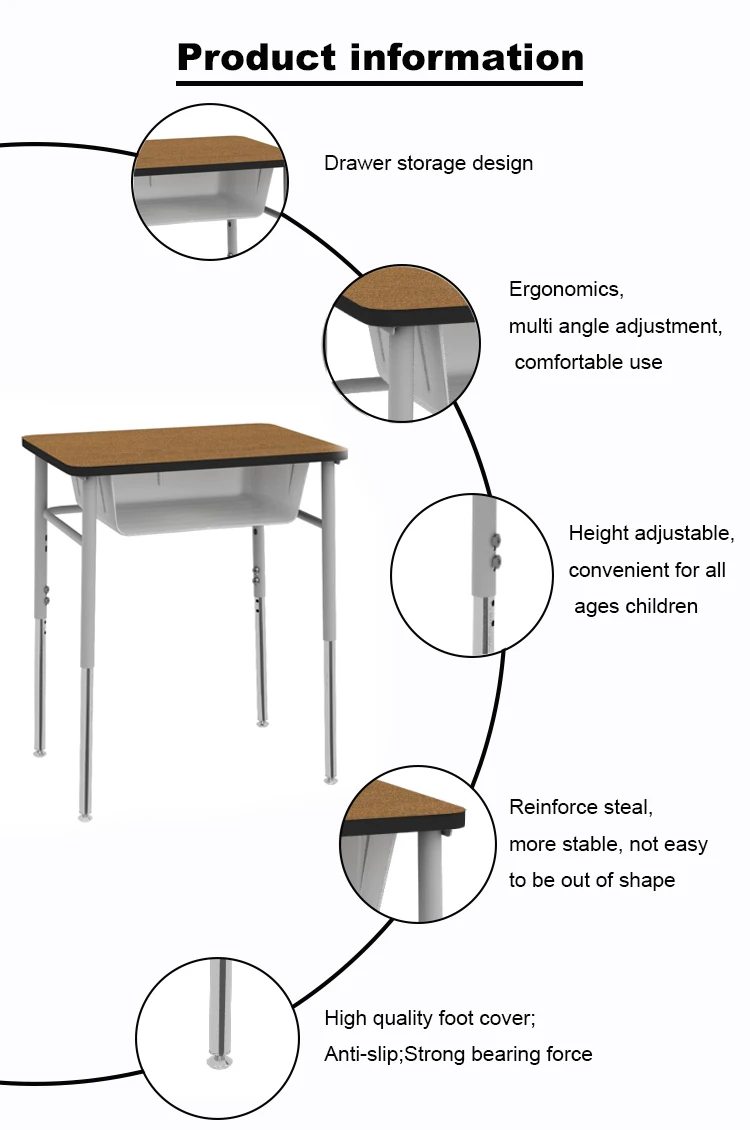 Product information

Drawer storage design

Ergonomics,
multi angle adjustment,
comfortable use

Height adjustable,
convenient for all
ages children

Reinforce steal,
more stable, not easy
to be out of shape

High quality foot cover;
Anti-slip;Strong bearing force