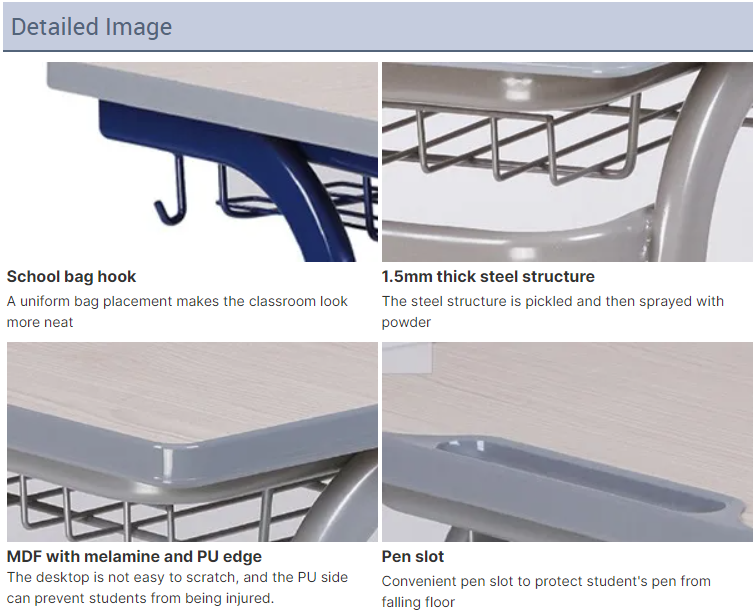 Detailed Image

School bag hook

A uniform bag placement makes the classroom look more neat

1.5mm thick steel structure

The steel structure is pickled and then sprayed with powder

MDF with melamine and PU edge

The desktop is not easy to scratch, and the PU side can prevent students from being injured.

Pen slot

Convenient pen slot to protect student's pen from falling floor